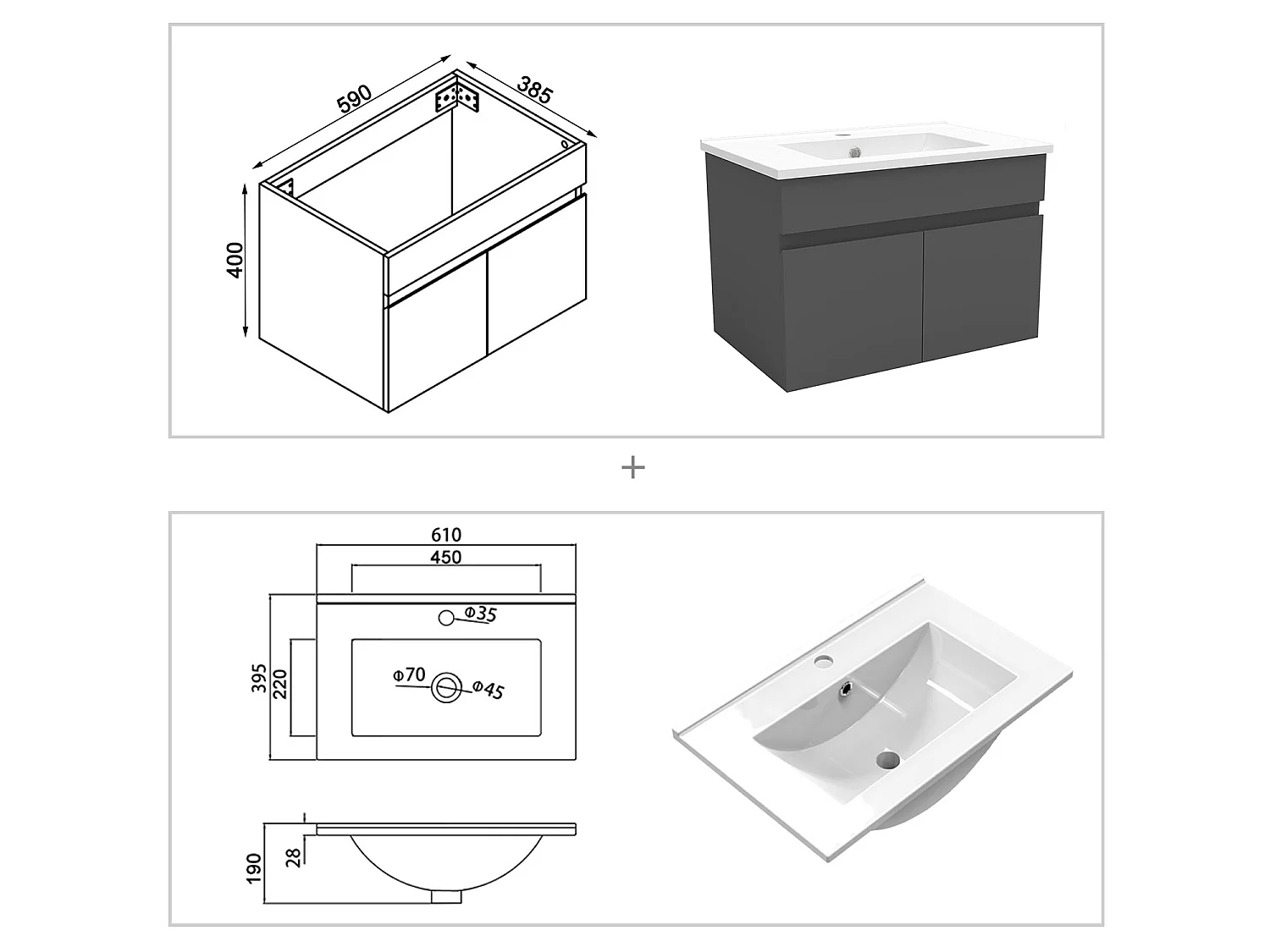 590
385
400

+

610
450
Φ35
395
220
Φ70
Φ45
190
28