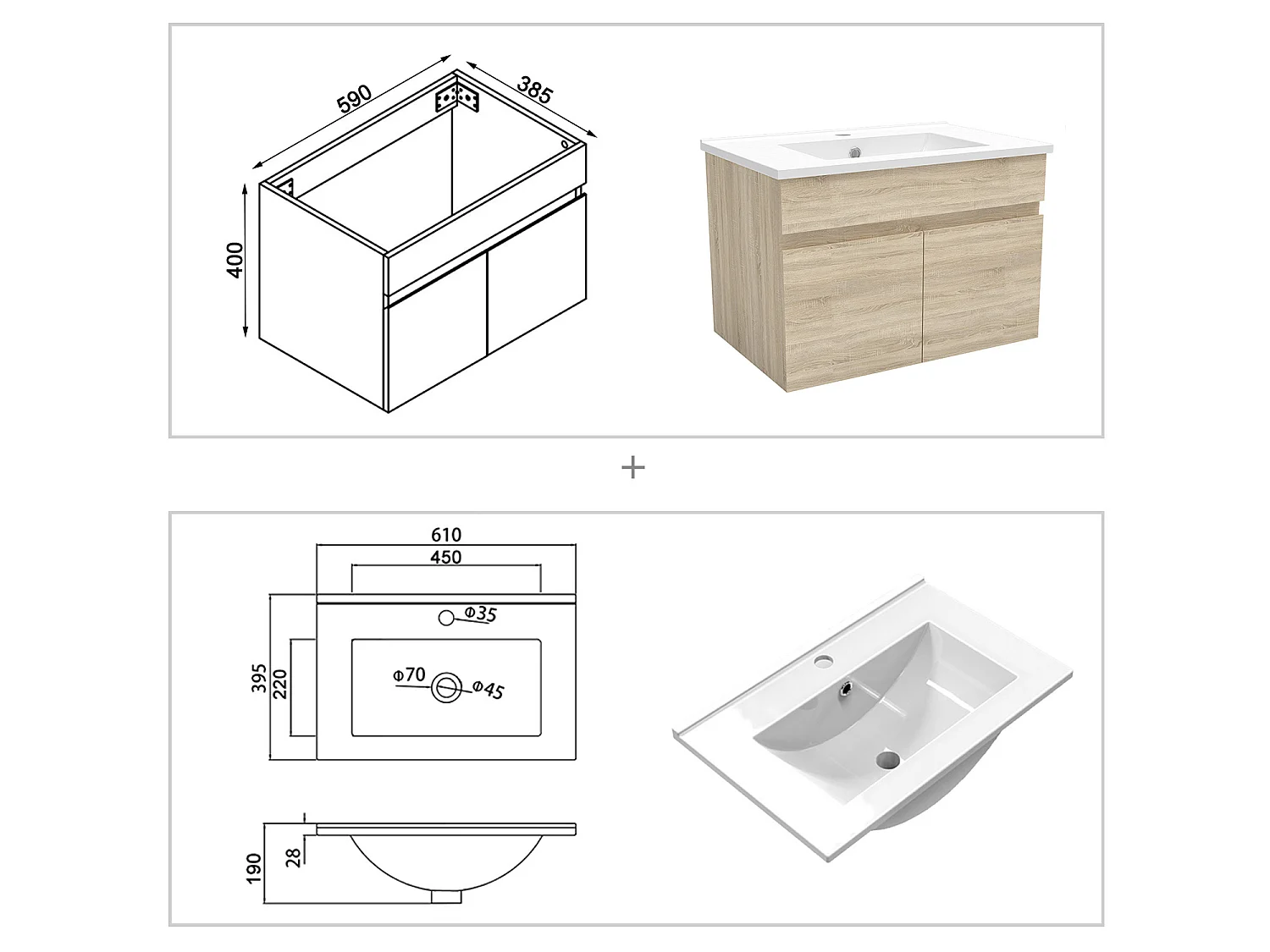 590
385
400

+

610
450
Φ35
395
220
Φ70
Φ45
190
28