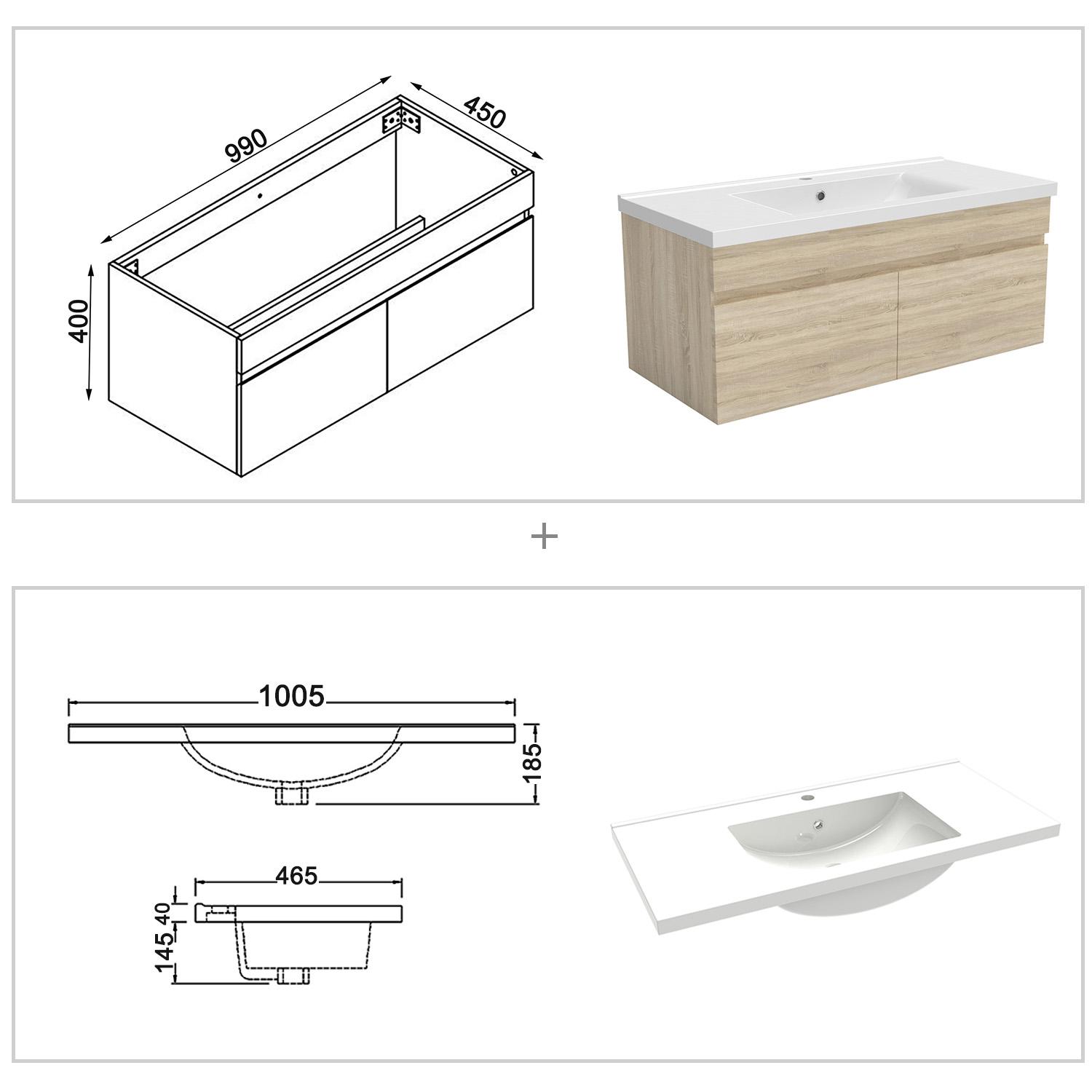 990
450
400

+

1005
185
465
40
145