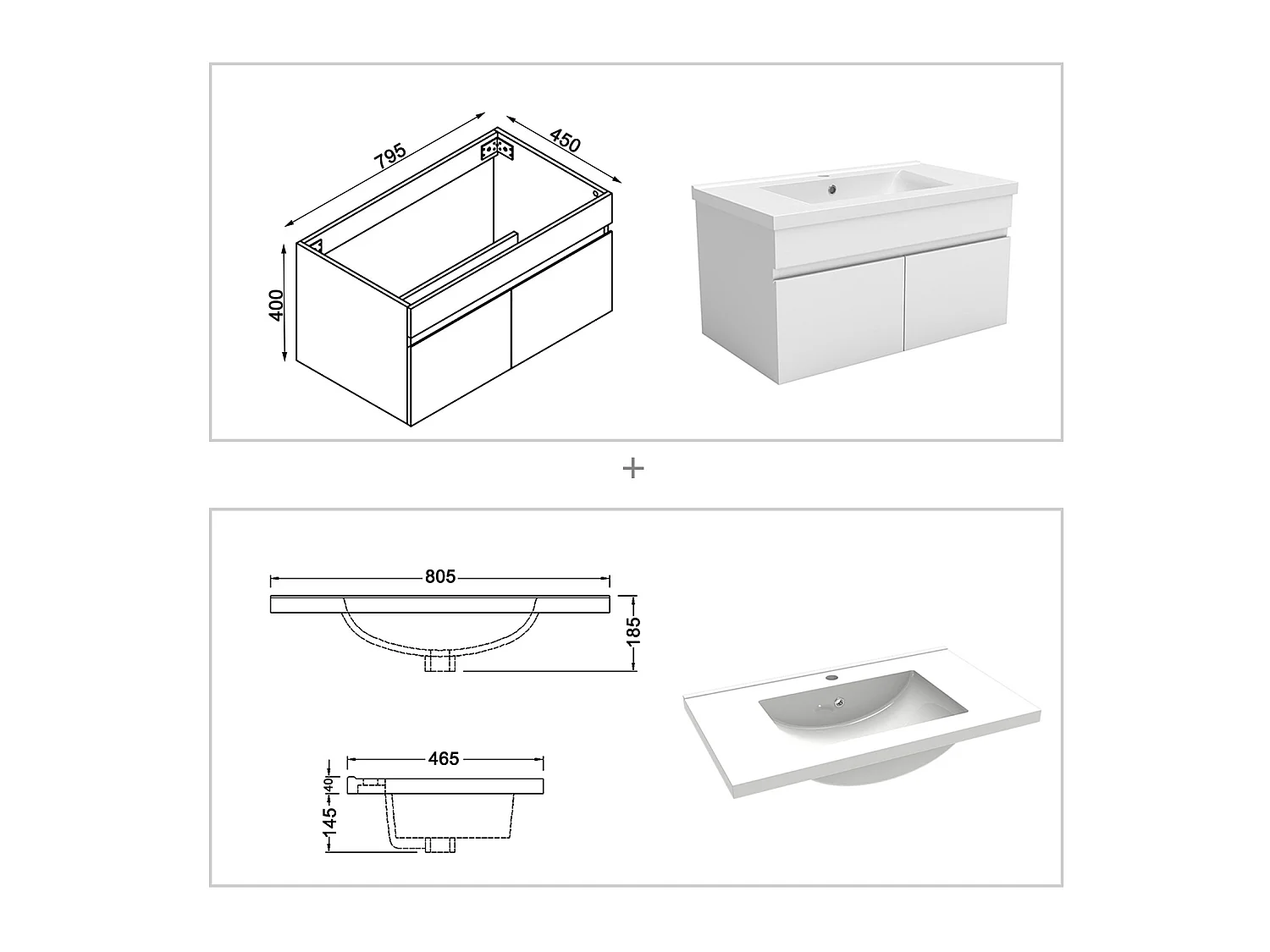 795
450
400

+

805
185
465
40
145