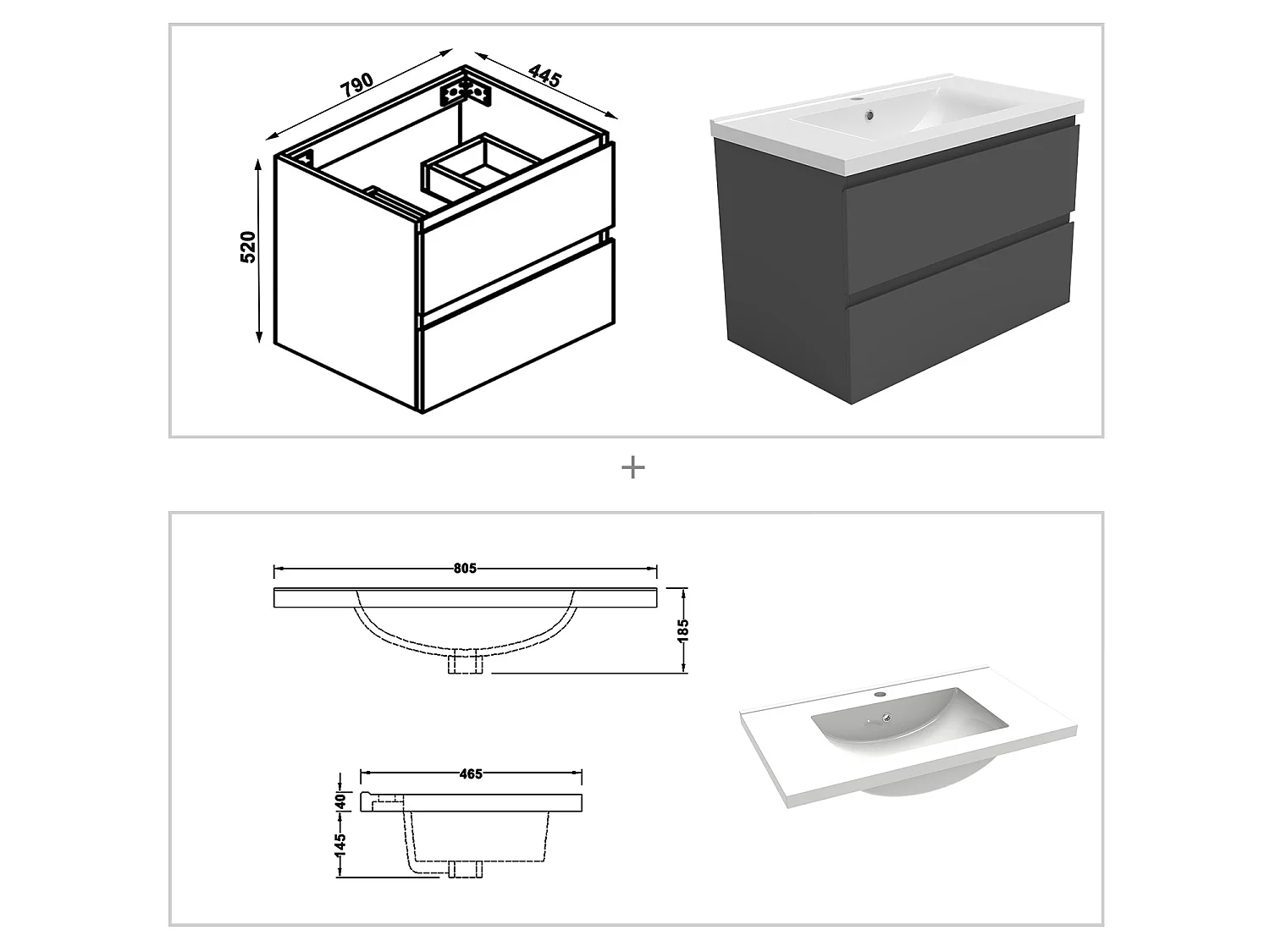 790
445
520
+
805
185
465
40
145