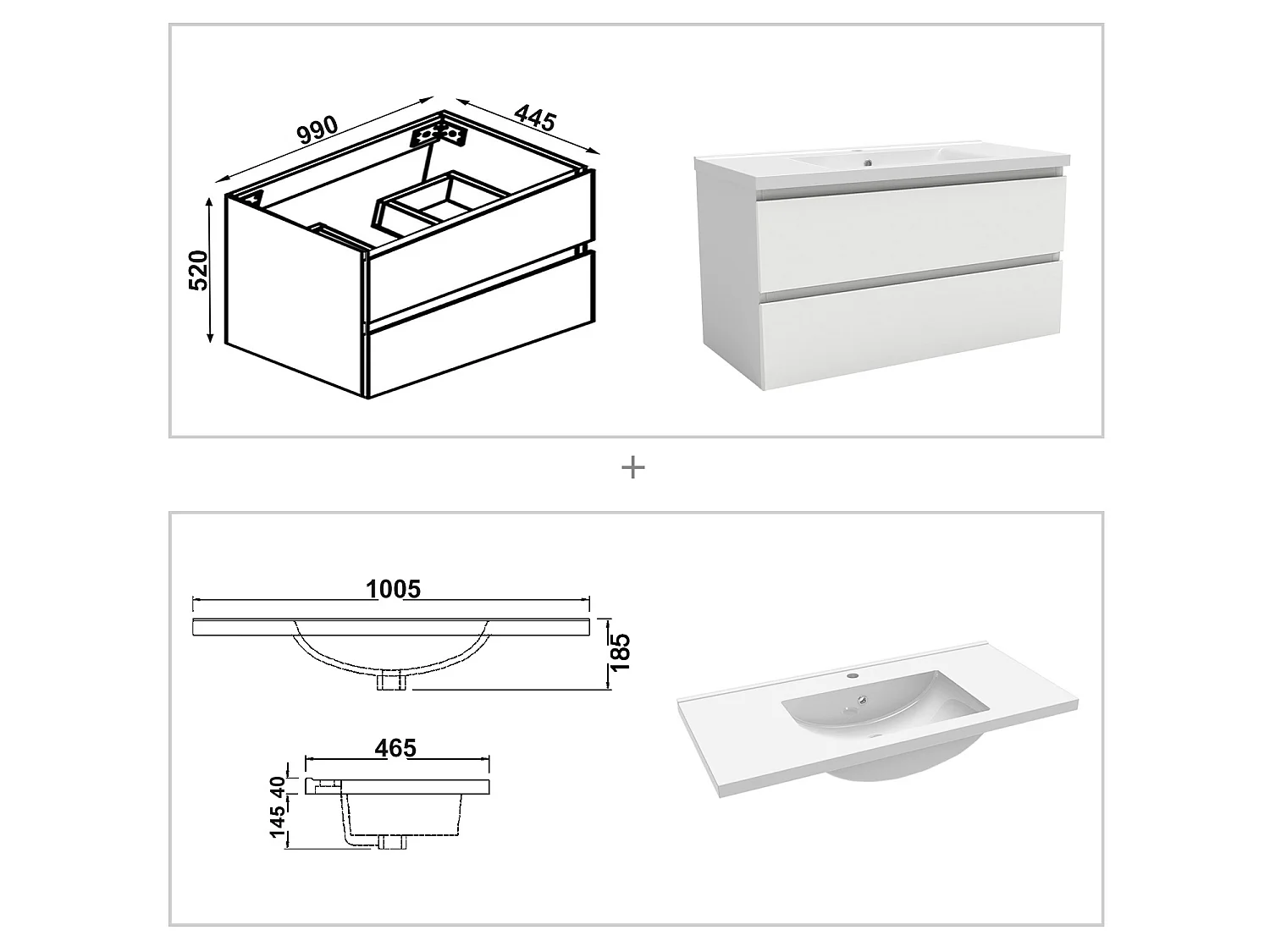 990
445
520

+

1005
185
465
40
145