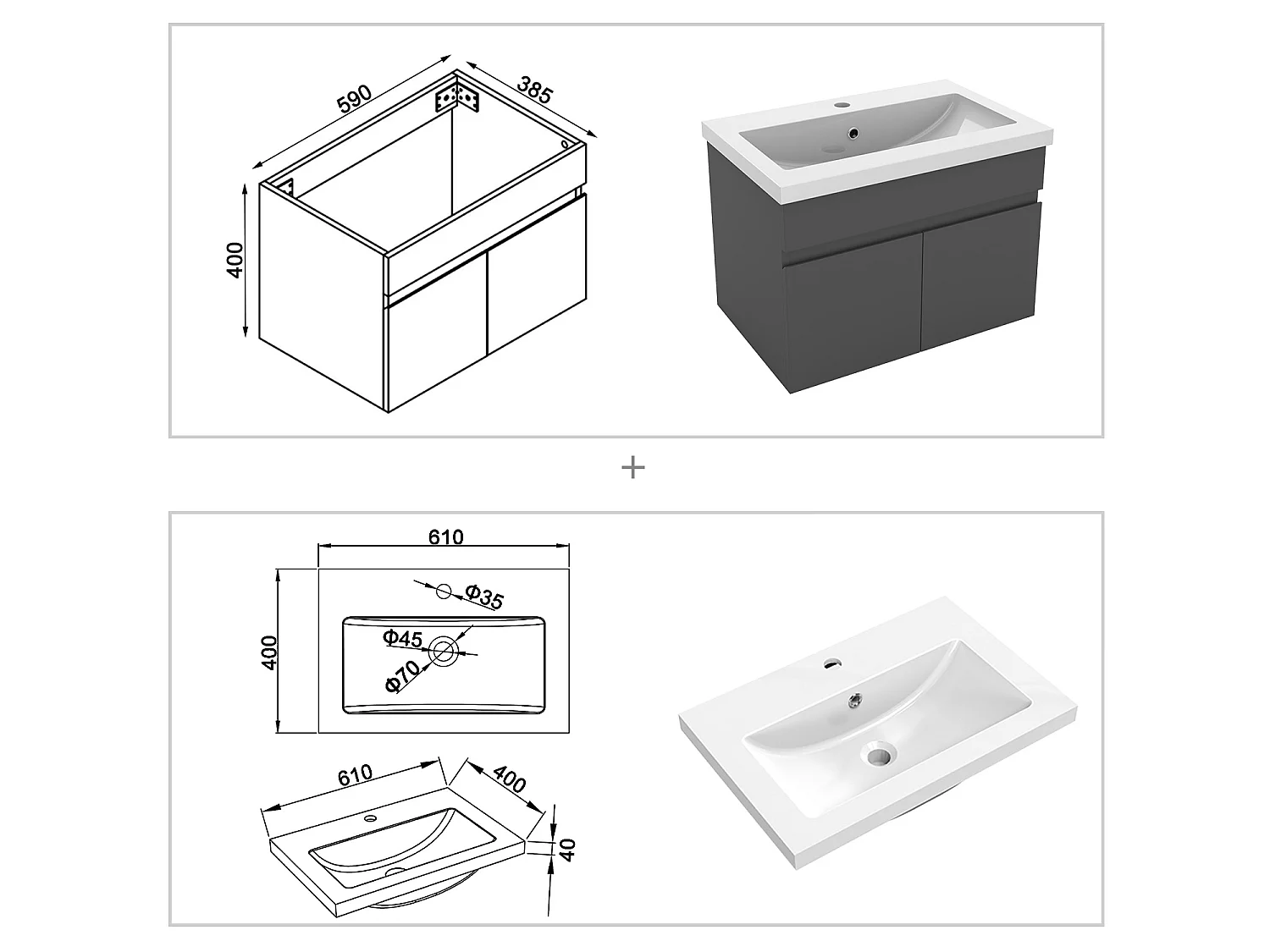 590
385
400

+

610
Φ35
400
Φ45
Φ70

610
400
40