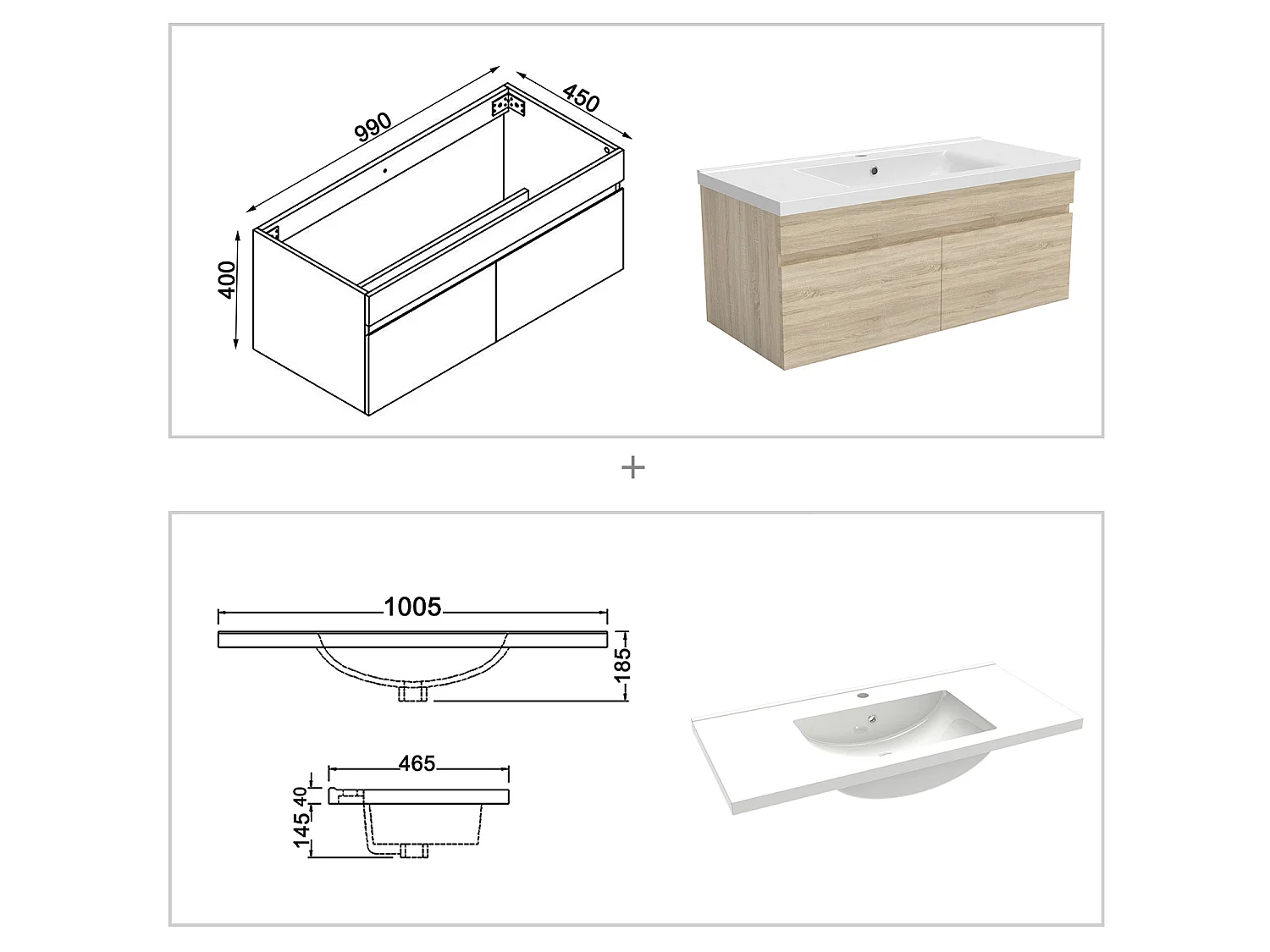 990
450
400
+
1005
185
465
40
145