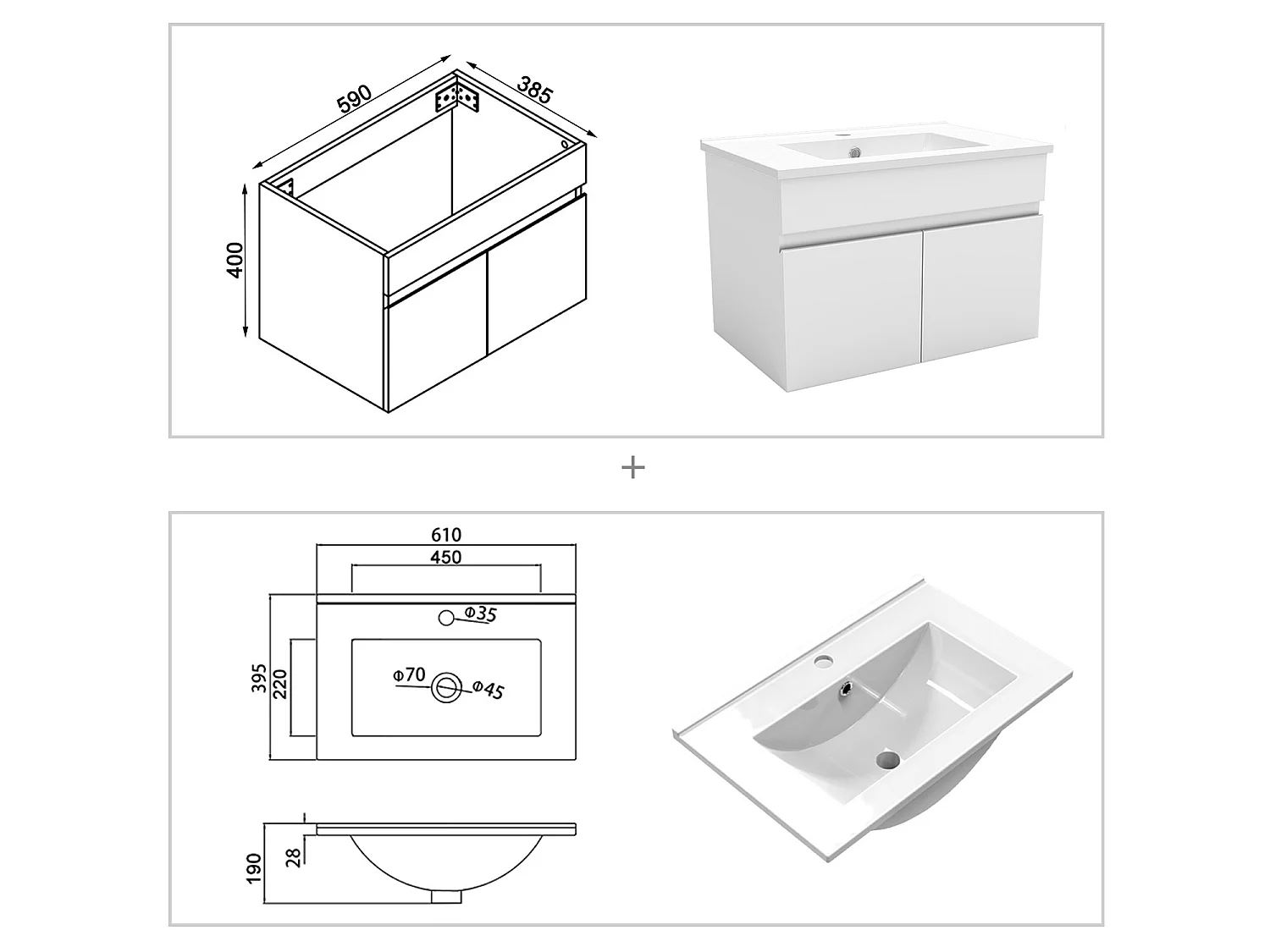 590
385
400

+

610
450
Φ35
395
220
Φ70
Φ45
190
28