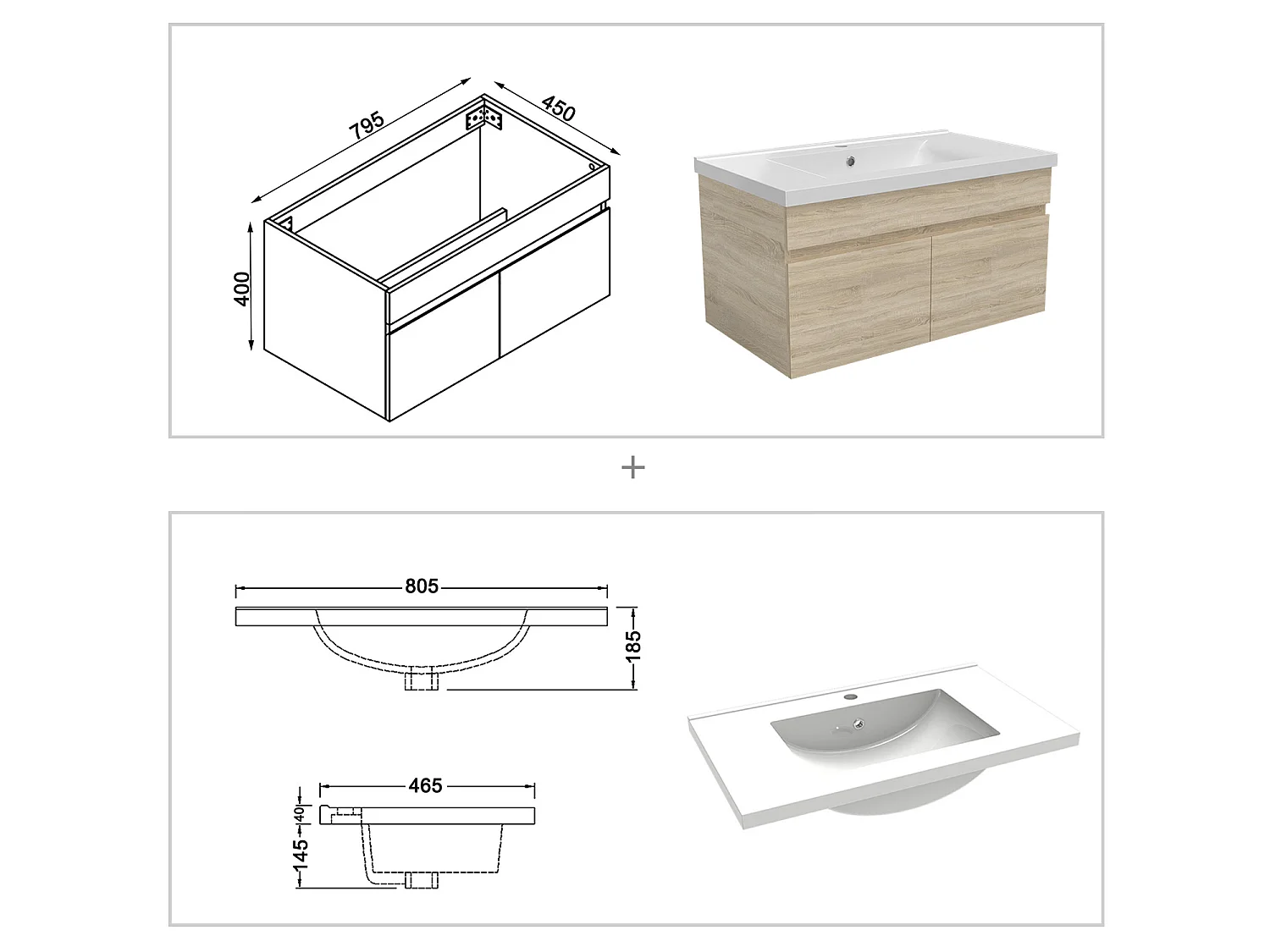 795
450
400
+
805
185
465
40
145