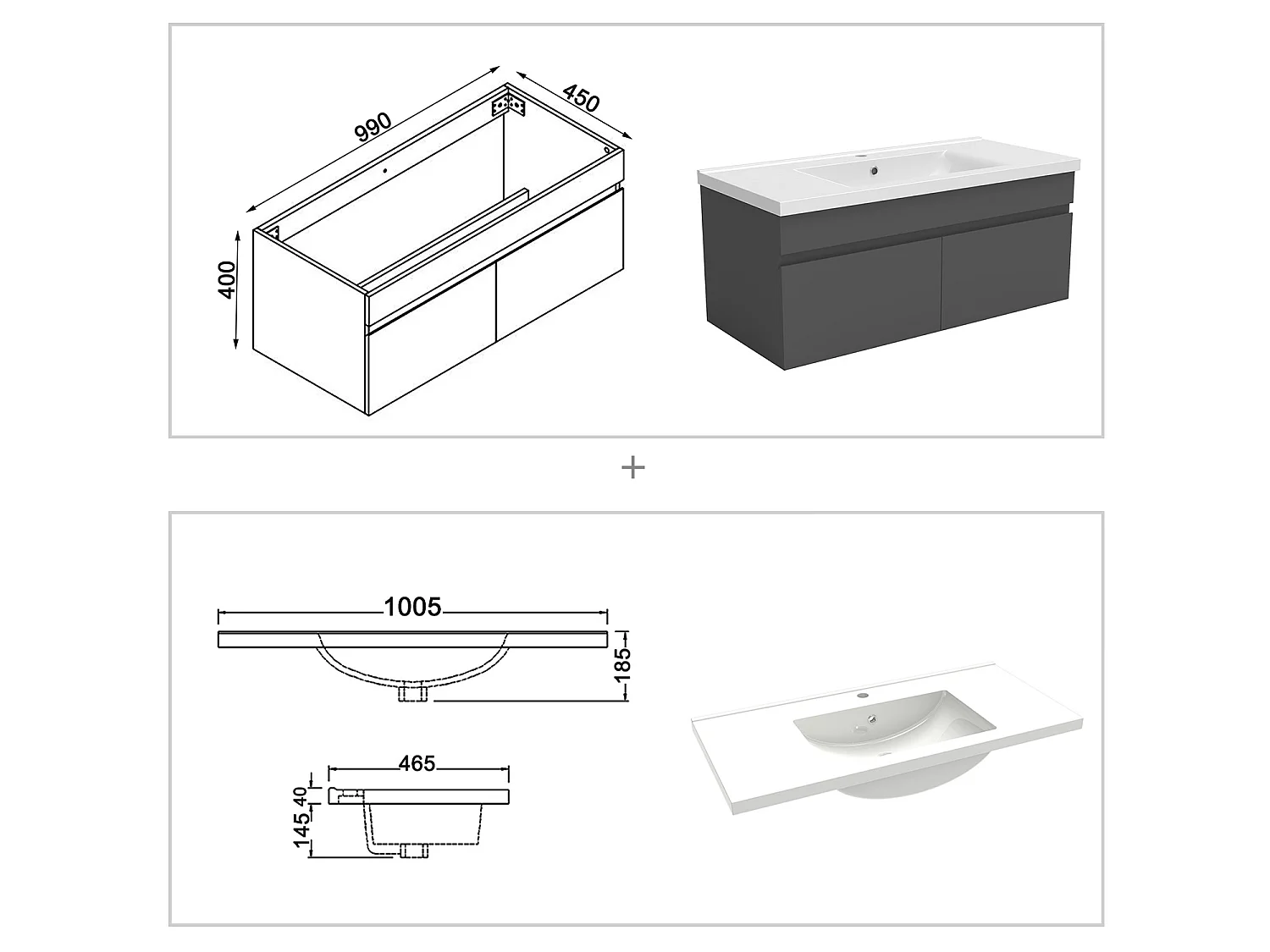 990
450
400

+

1005
185
465
40
145