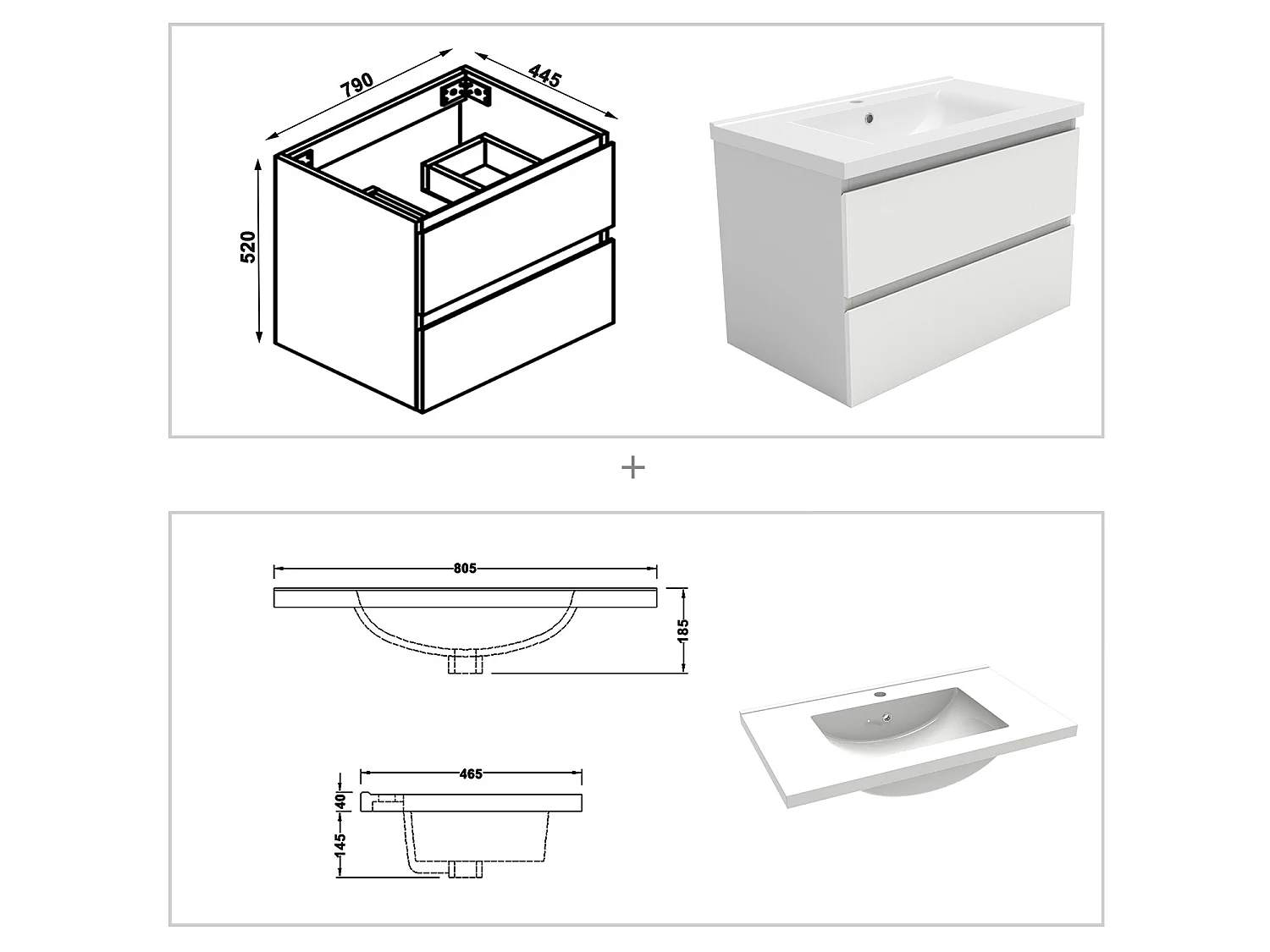 790
445
520

+

805
185

465
40
145