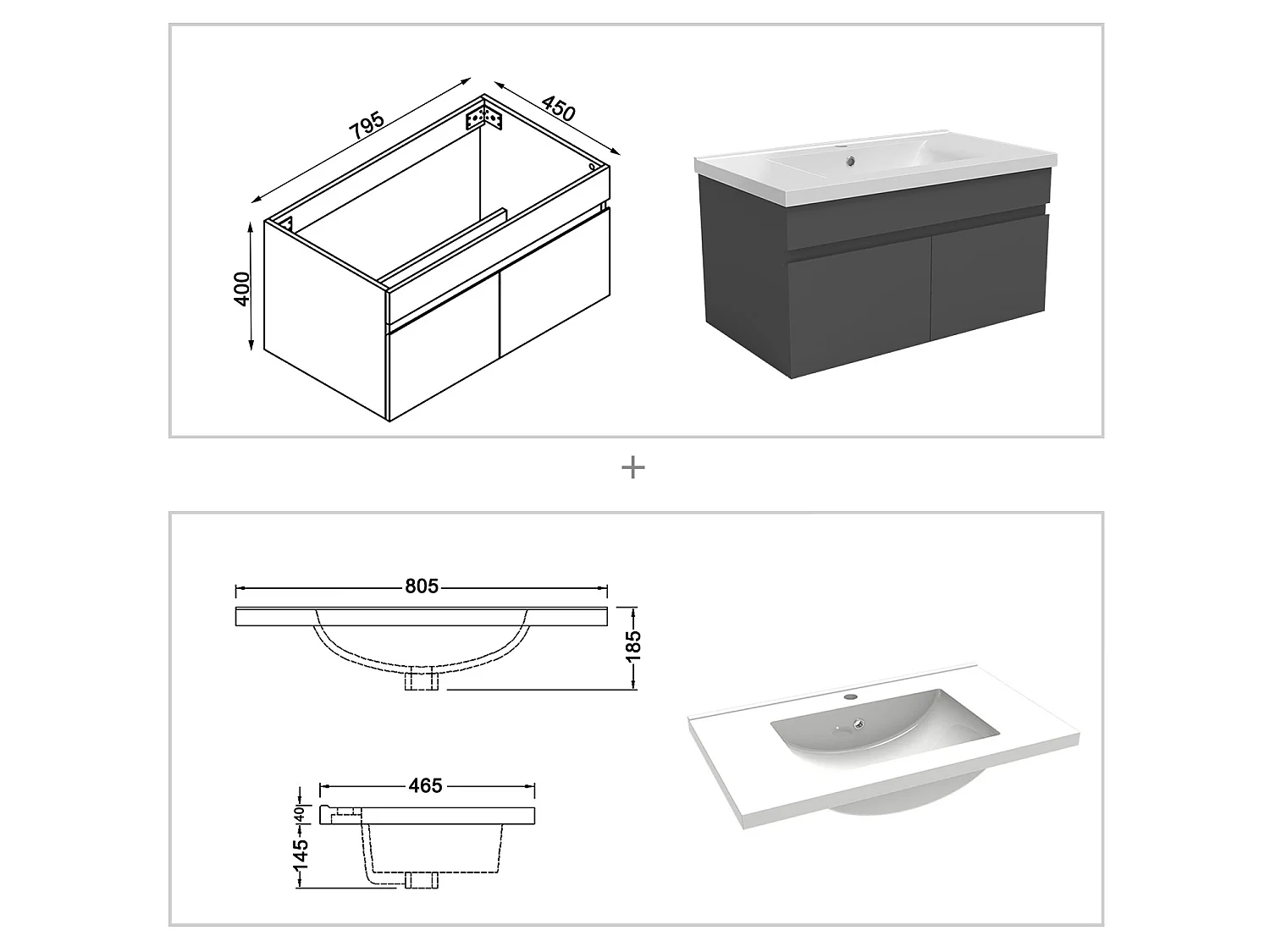 795
450
400

+

805
185
465
40
145