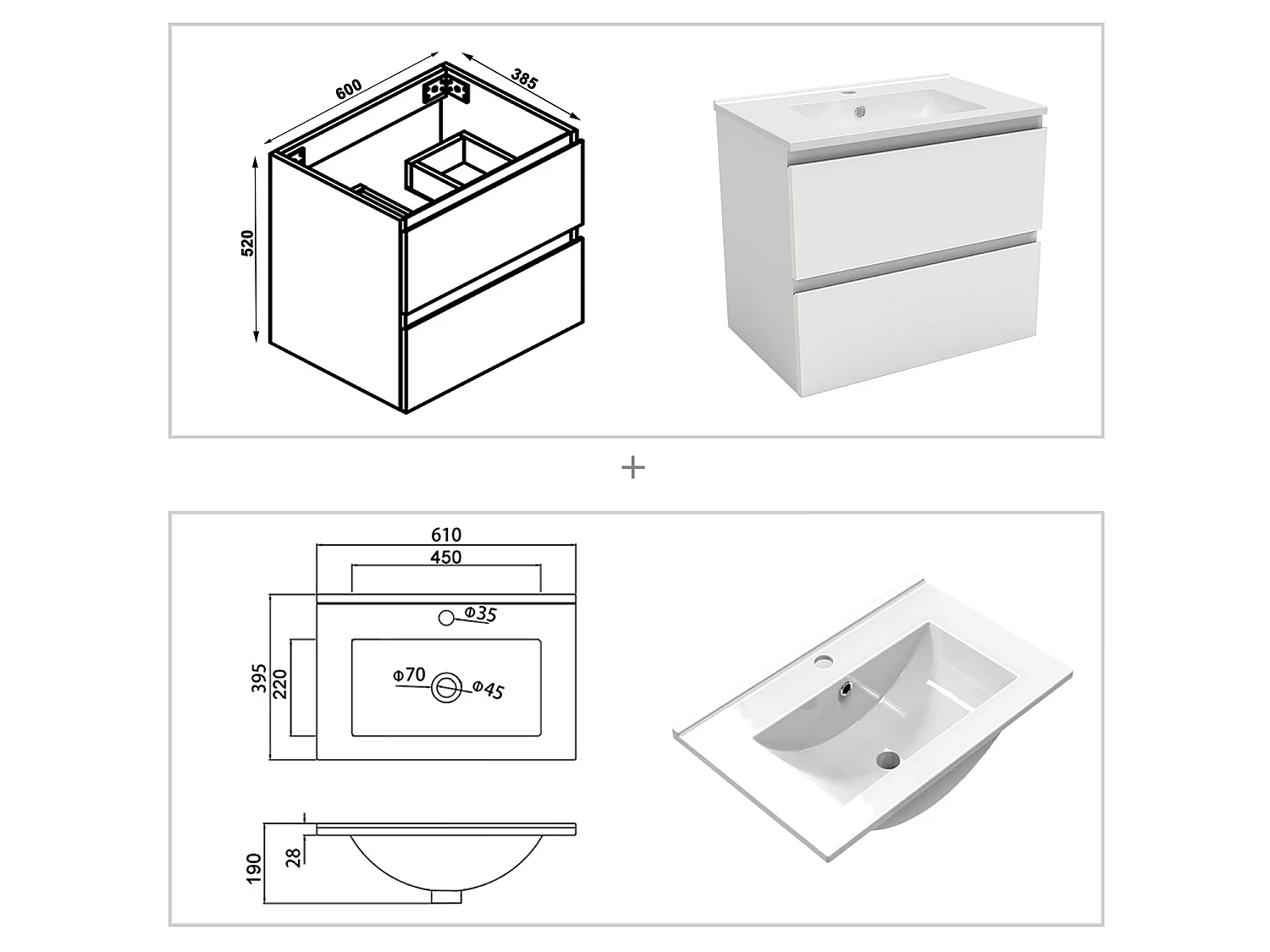 600
385
520

+

610
450
Φ35
395
220
Φ70
Φ45
190
28