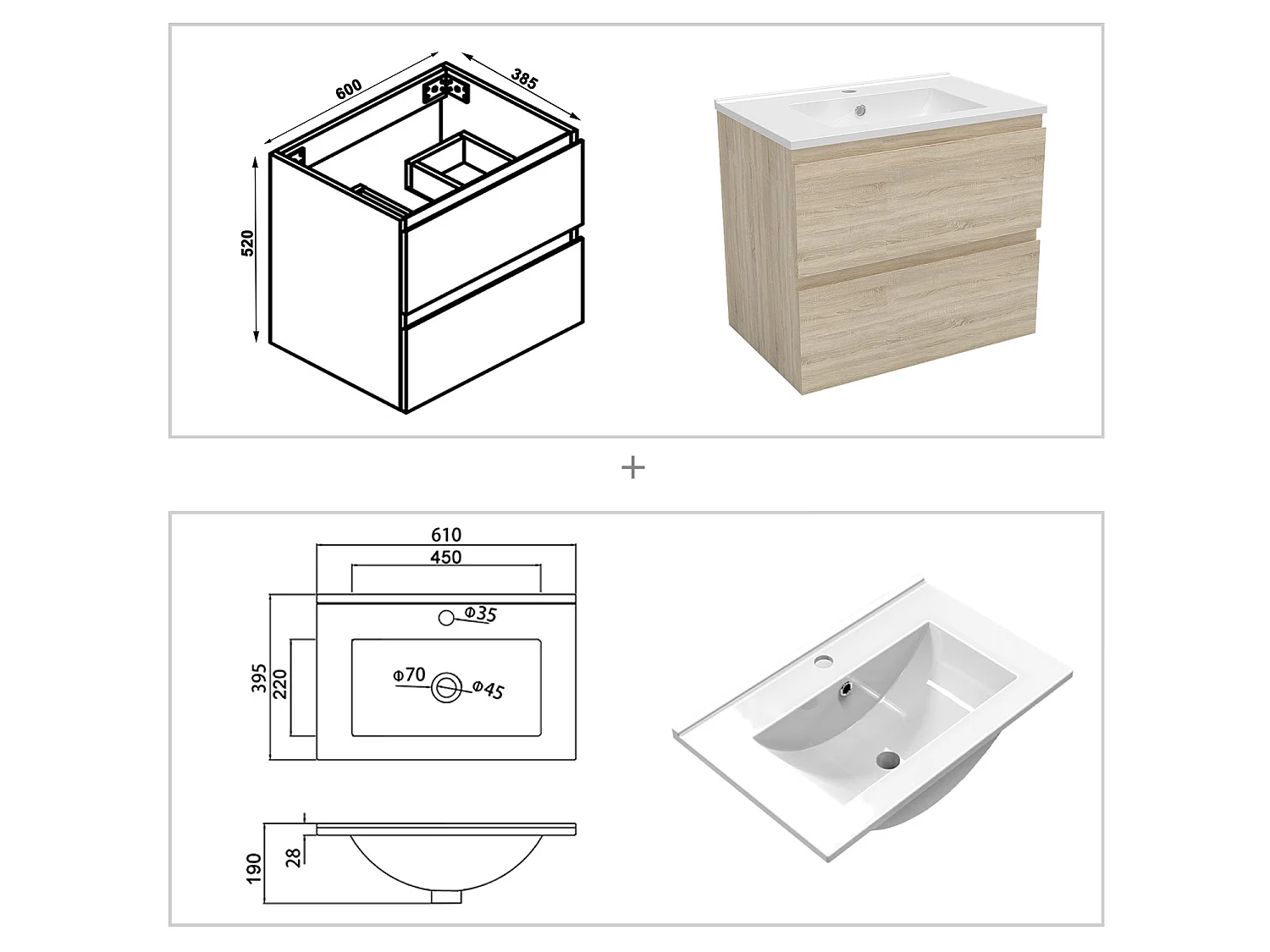 600
385
520

+

610
450
Φ35
395
220
Φ70
Φ45
190
28