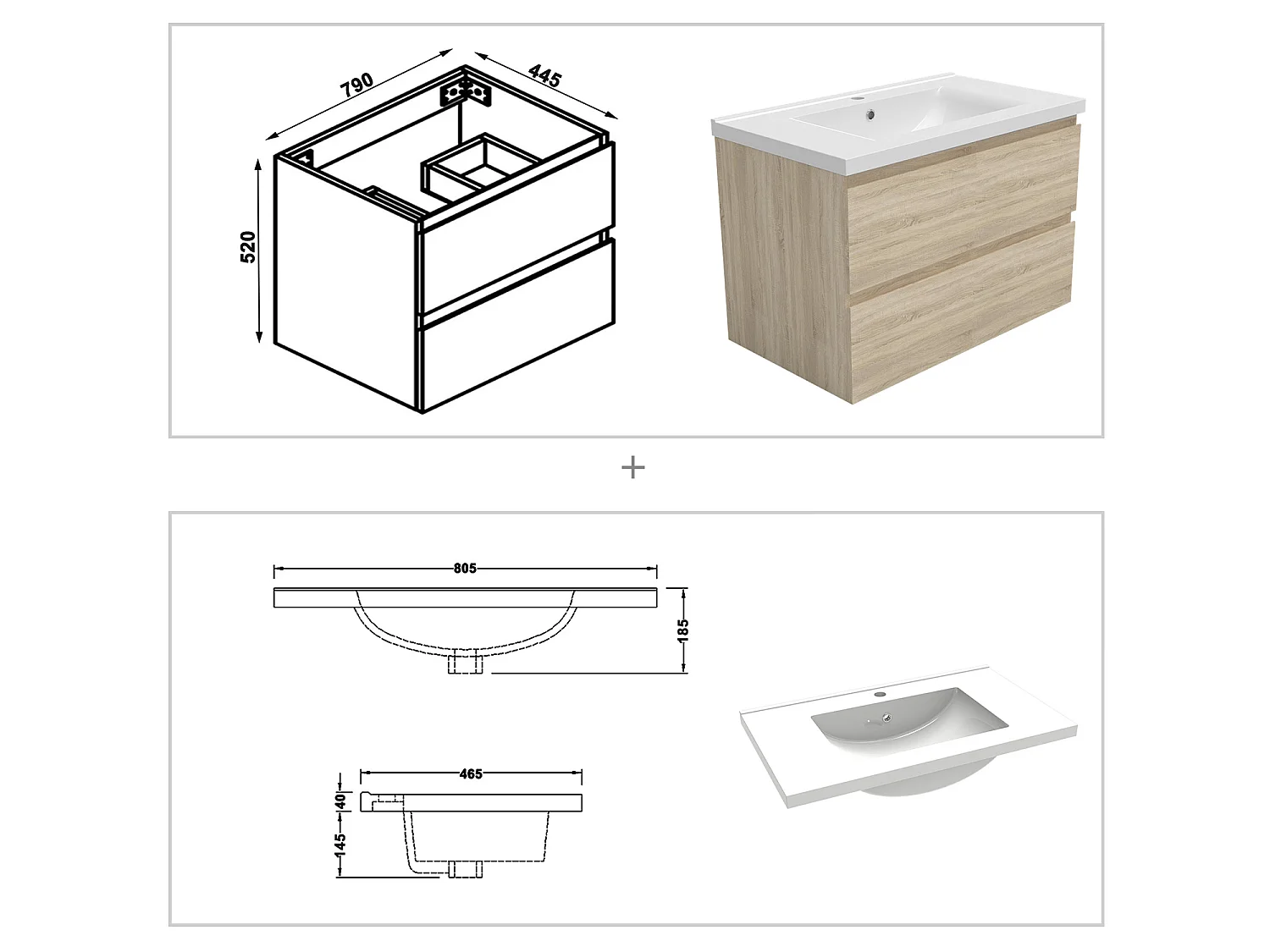 790
445
520

+

805
185

465
40
145