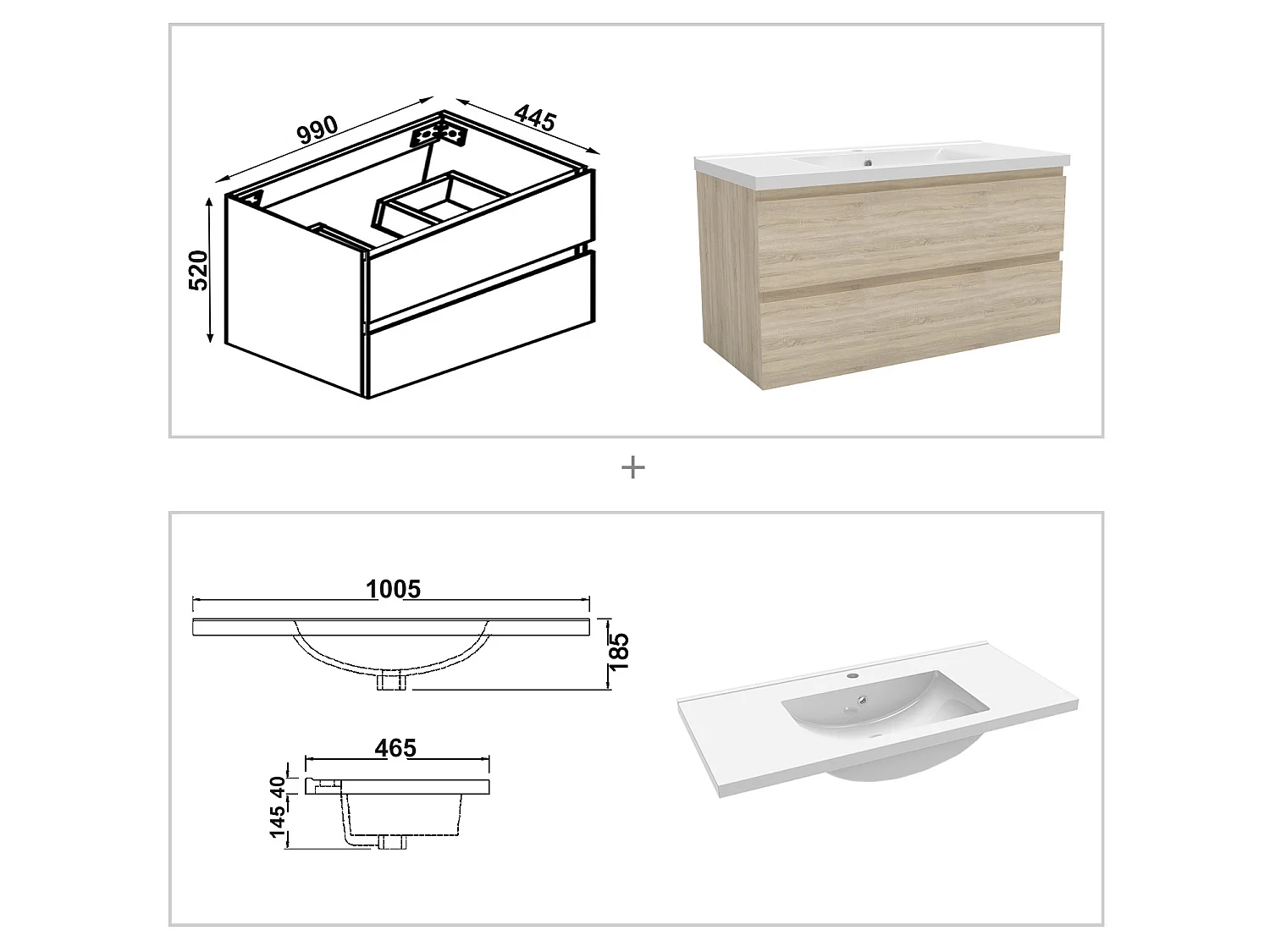 990
445
520

+

1005
185
465
40
145