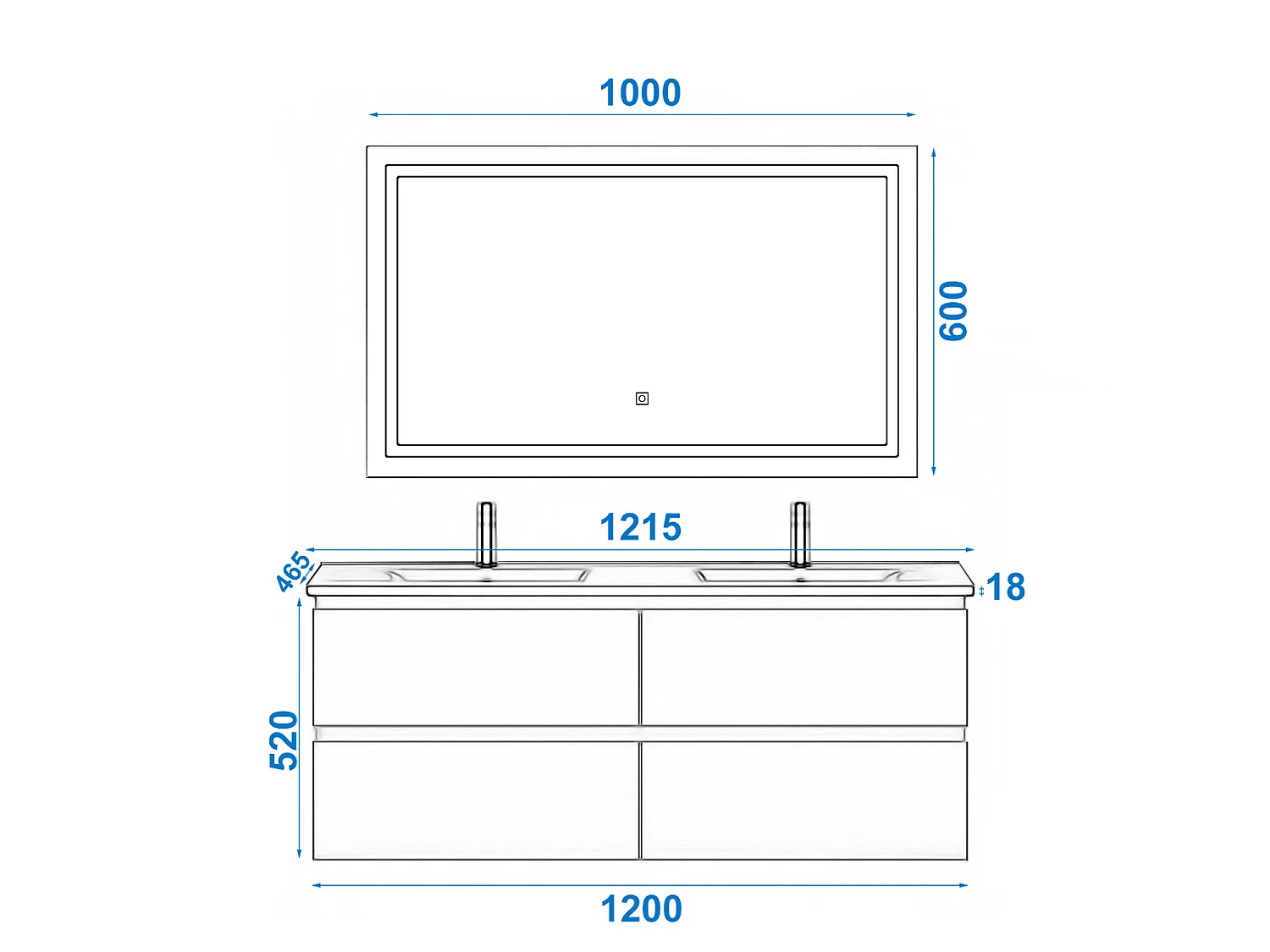 1000

600

1215

465

18

520

1200