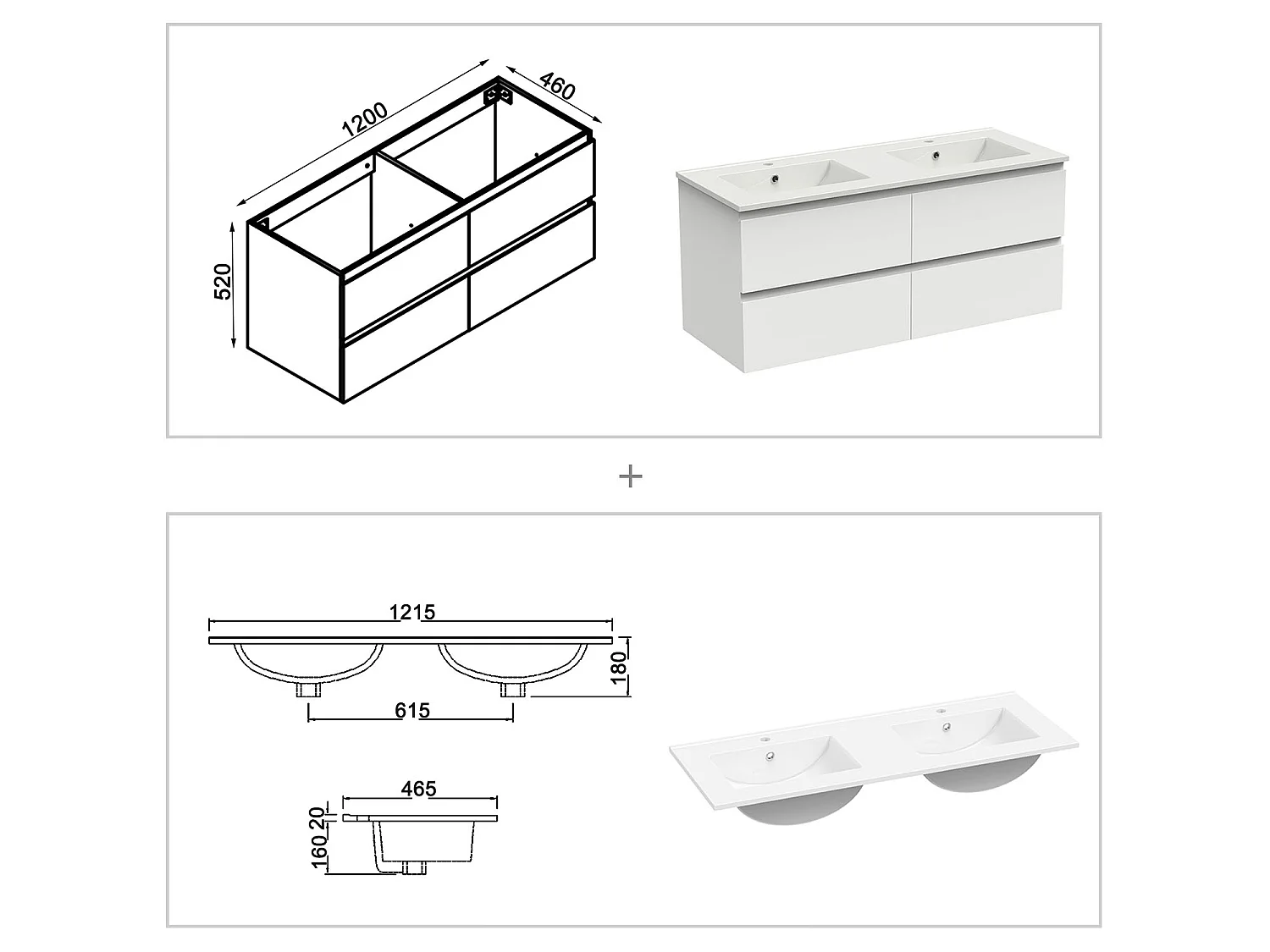 1200
460
520

+

1215
180
615

465
20
160