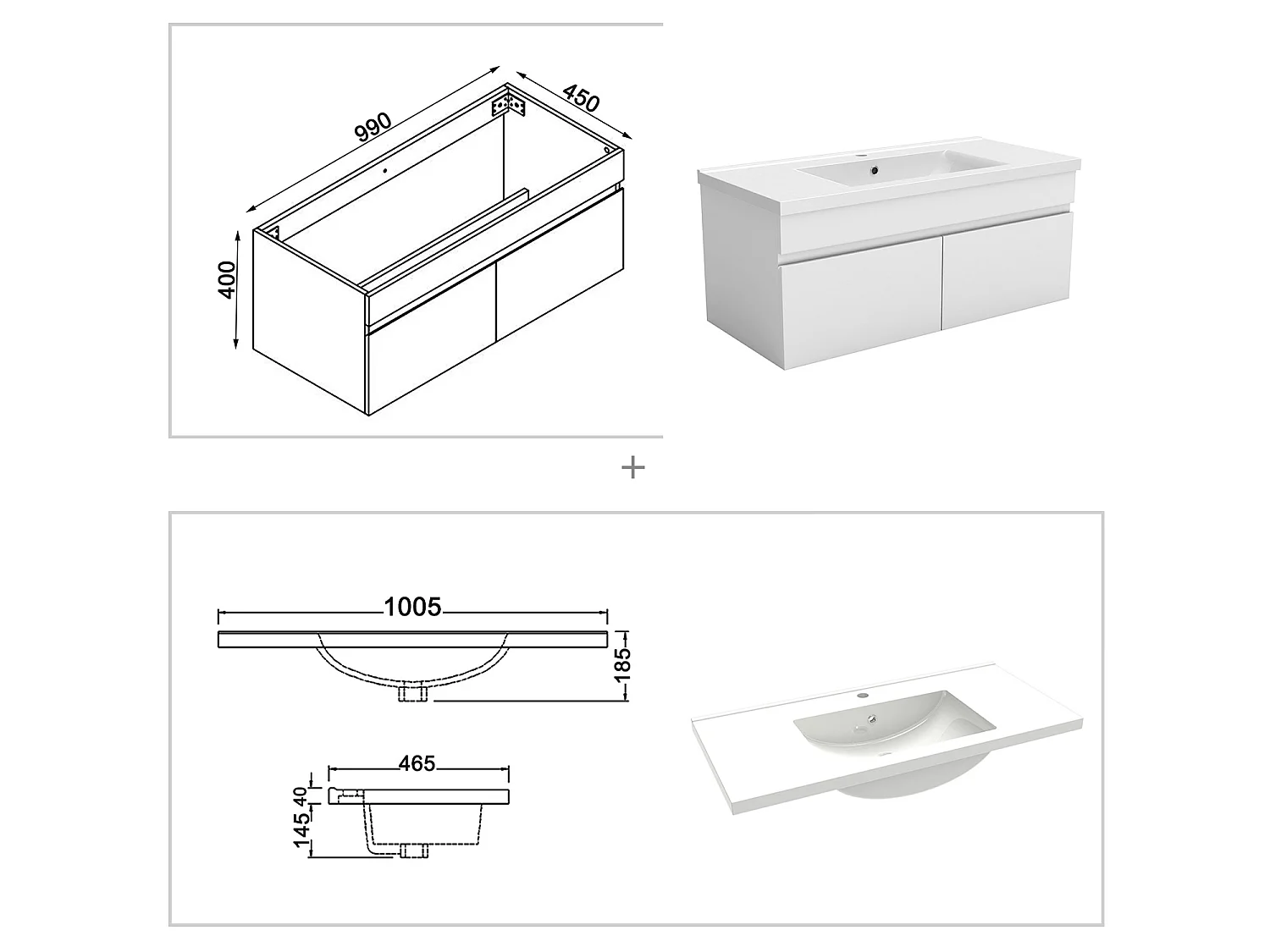 990

450

400

+

1005

185

465

40

145