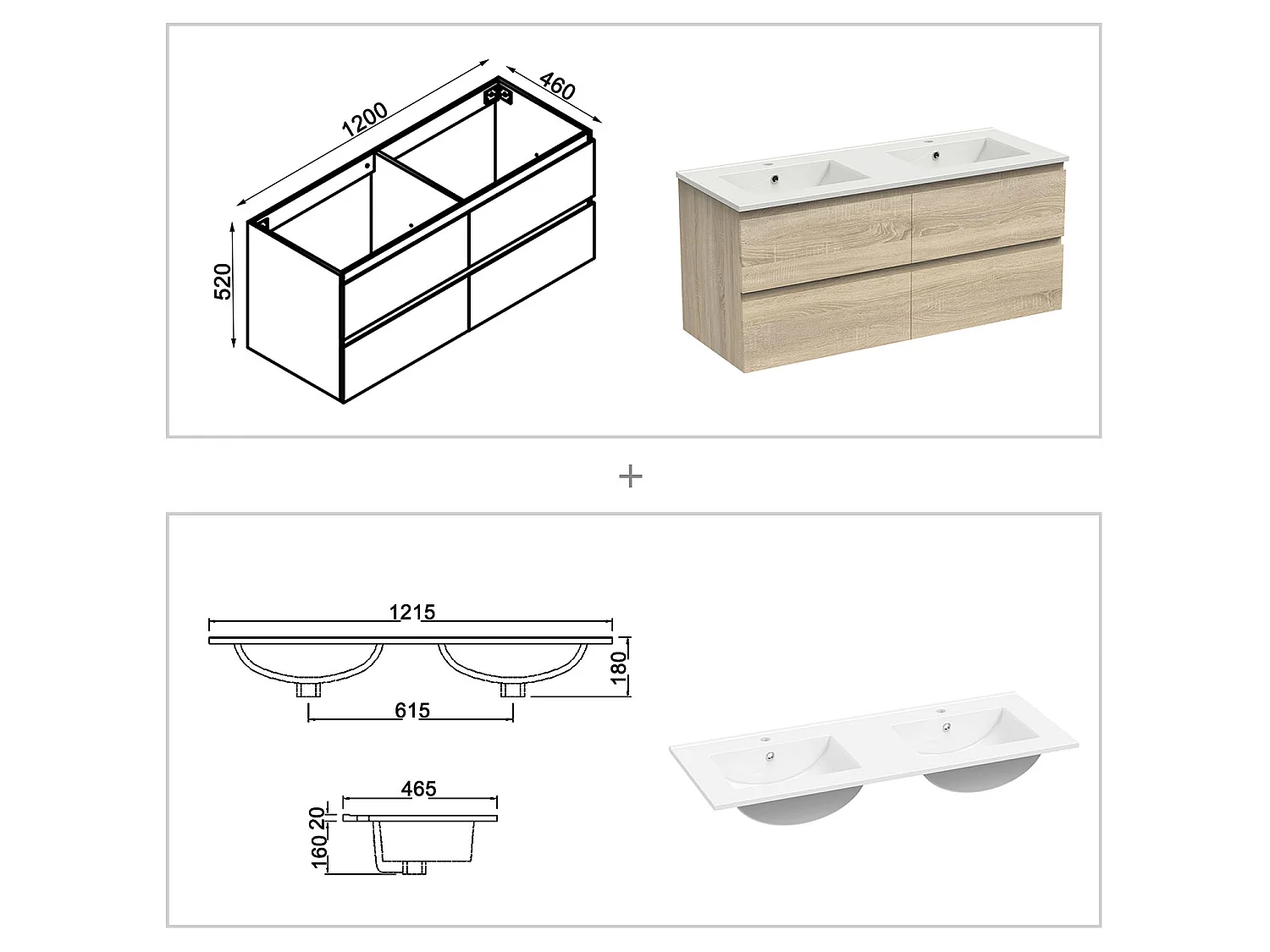 1200
460
520

+

1215
180
615
465
20
160