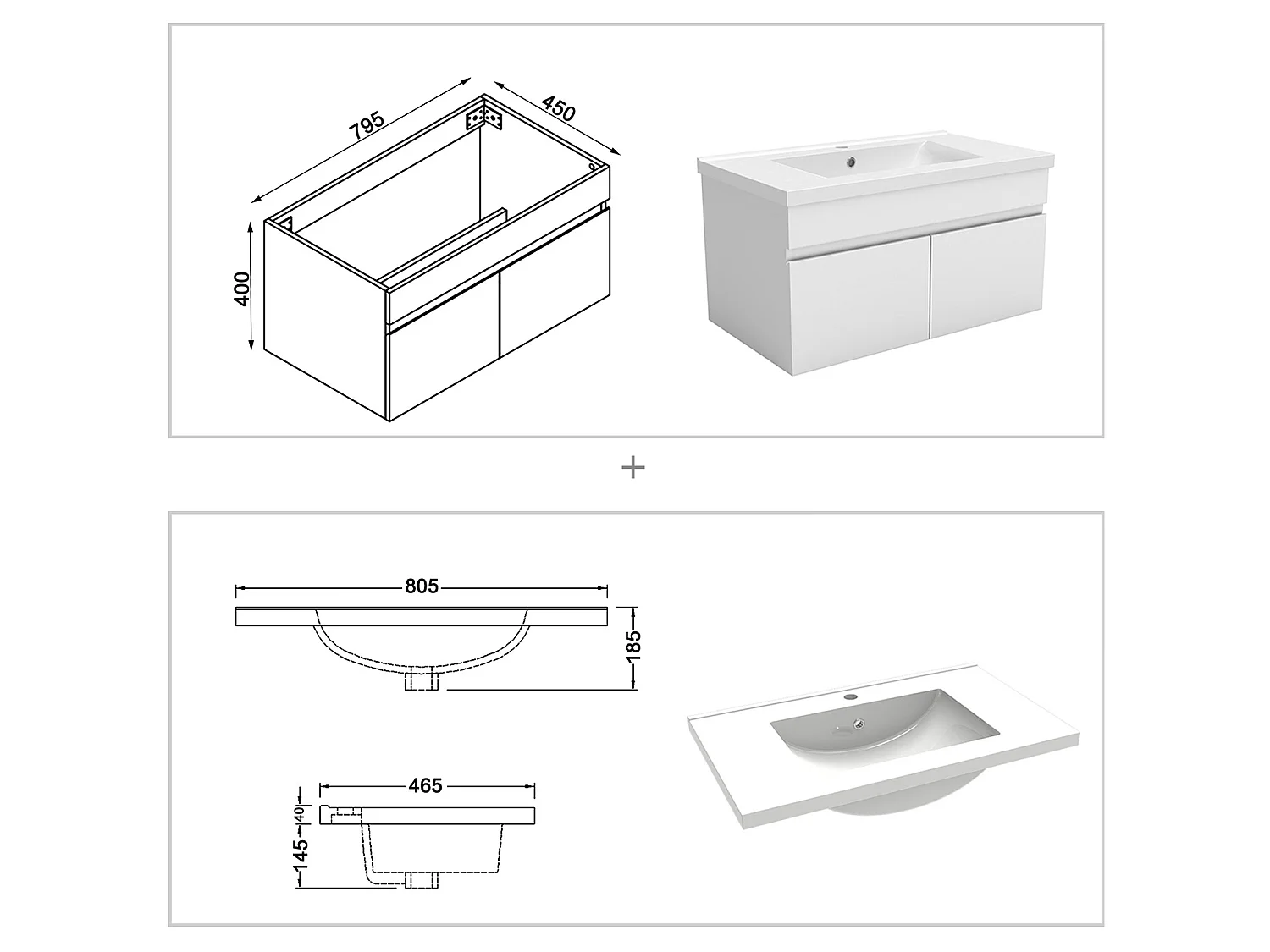 795
450
400

+

805
185
465
40
145