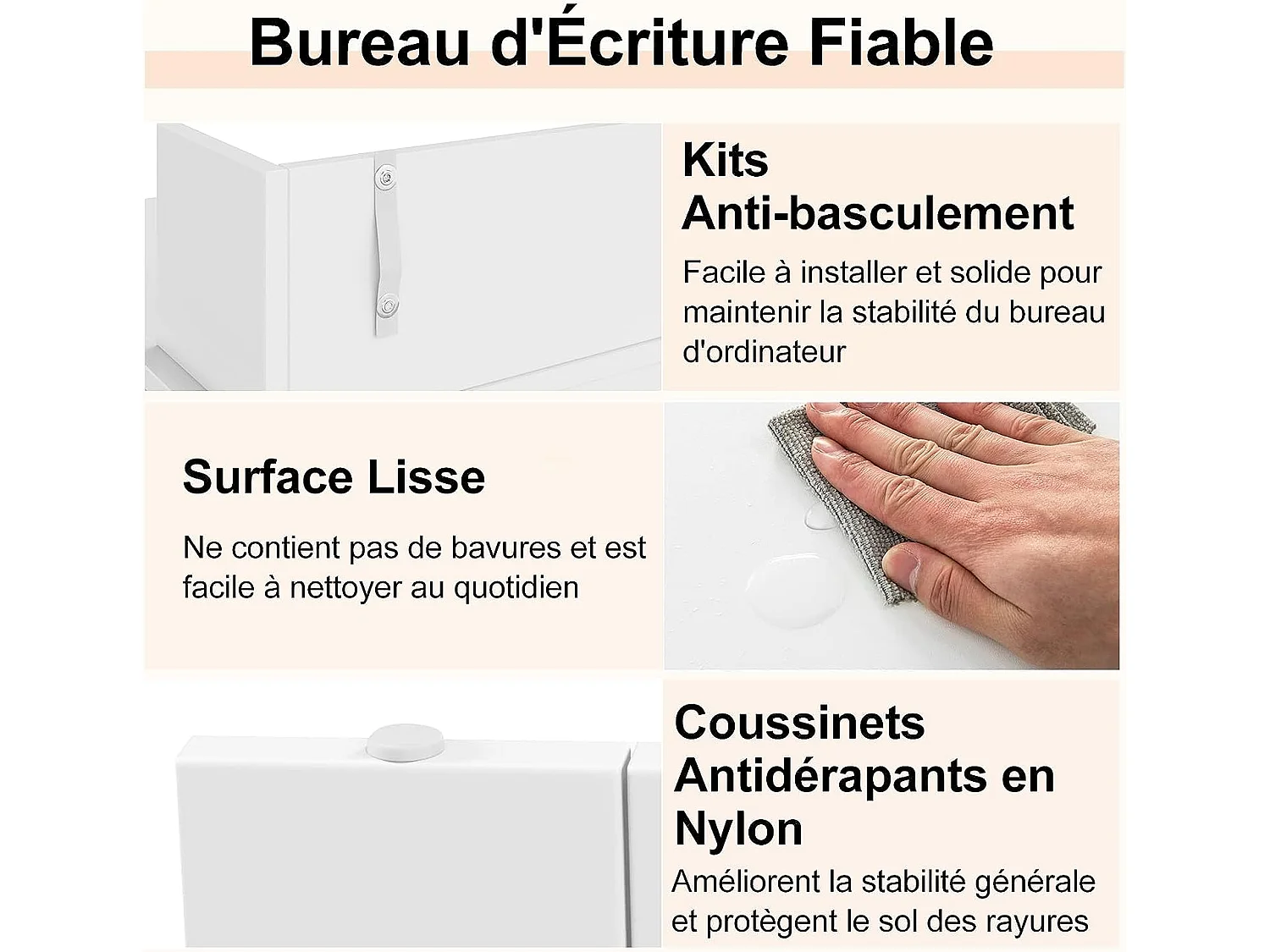 Bureau d'Écriture Fiable

Kits Anti-basculement

Facile à installer et solide pour maintenir la stabilité du bureau d'ordinateur

Surface Lisse

Ne contient pas de bavures et est facile à nettoyer au quotidien

Coussinets Antidérapants en Nylon

Améliorent la stabilité générale et protègent le sol des rayures