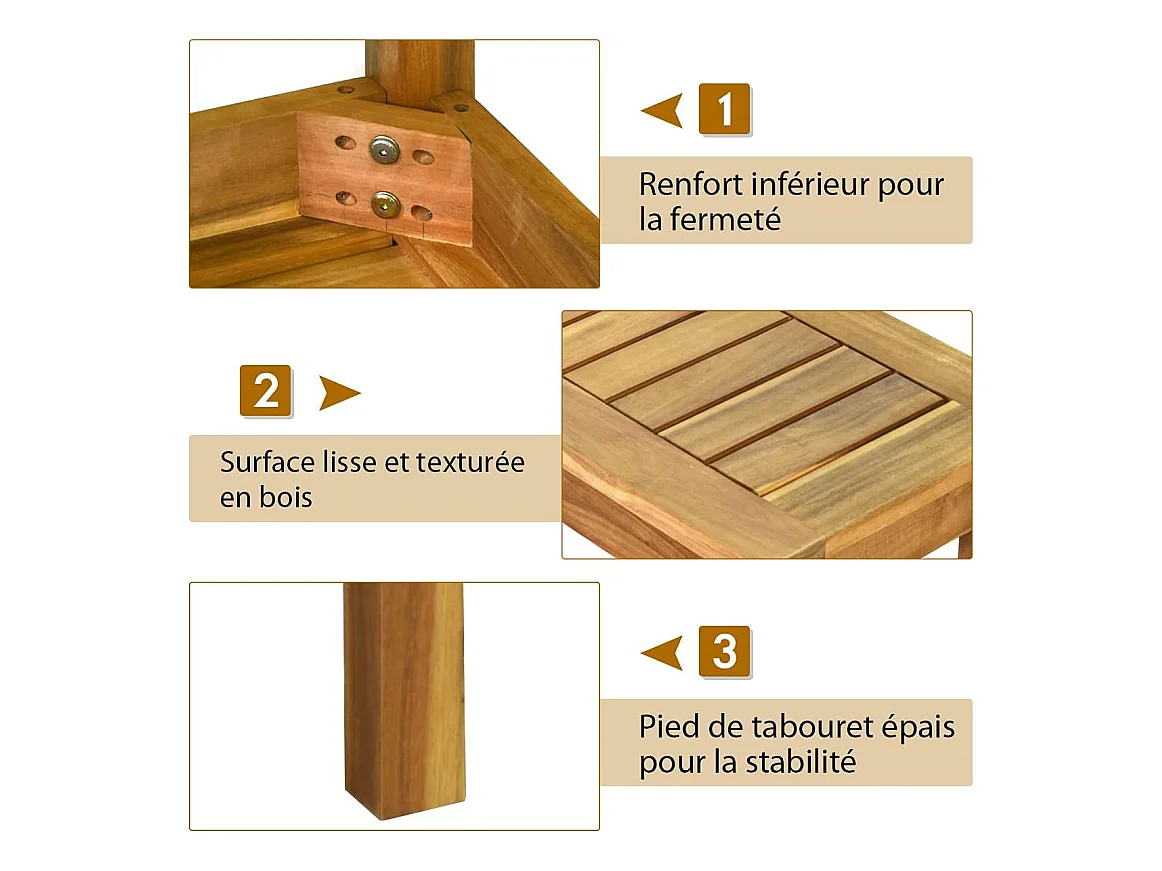 1

Renfort inférieur pour la fermeté

2

Surface lisse et texturée en bois

3

Pied de tabouret épais pour la stabilité