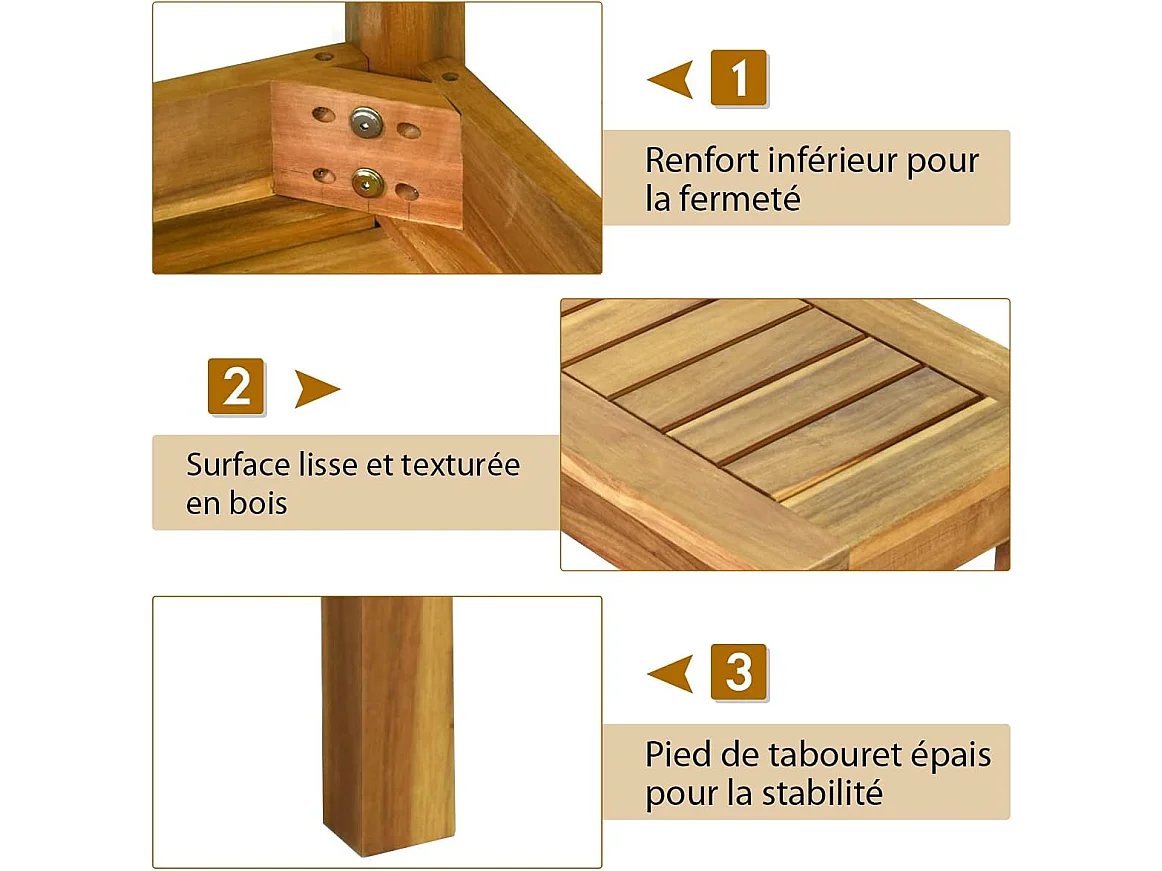 1

Renfort inférieur pour la fermeté

2

Surface lisse et texturée en bois

3

Pied de tabouret épais pour la stabilité