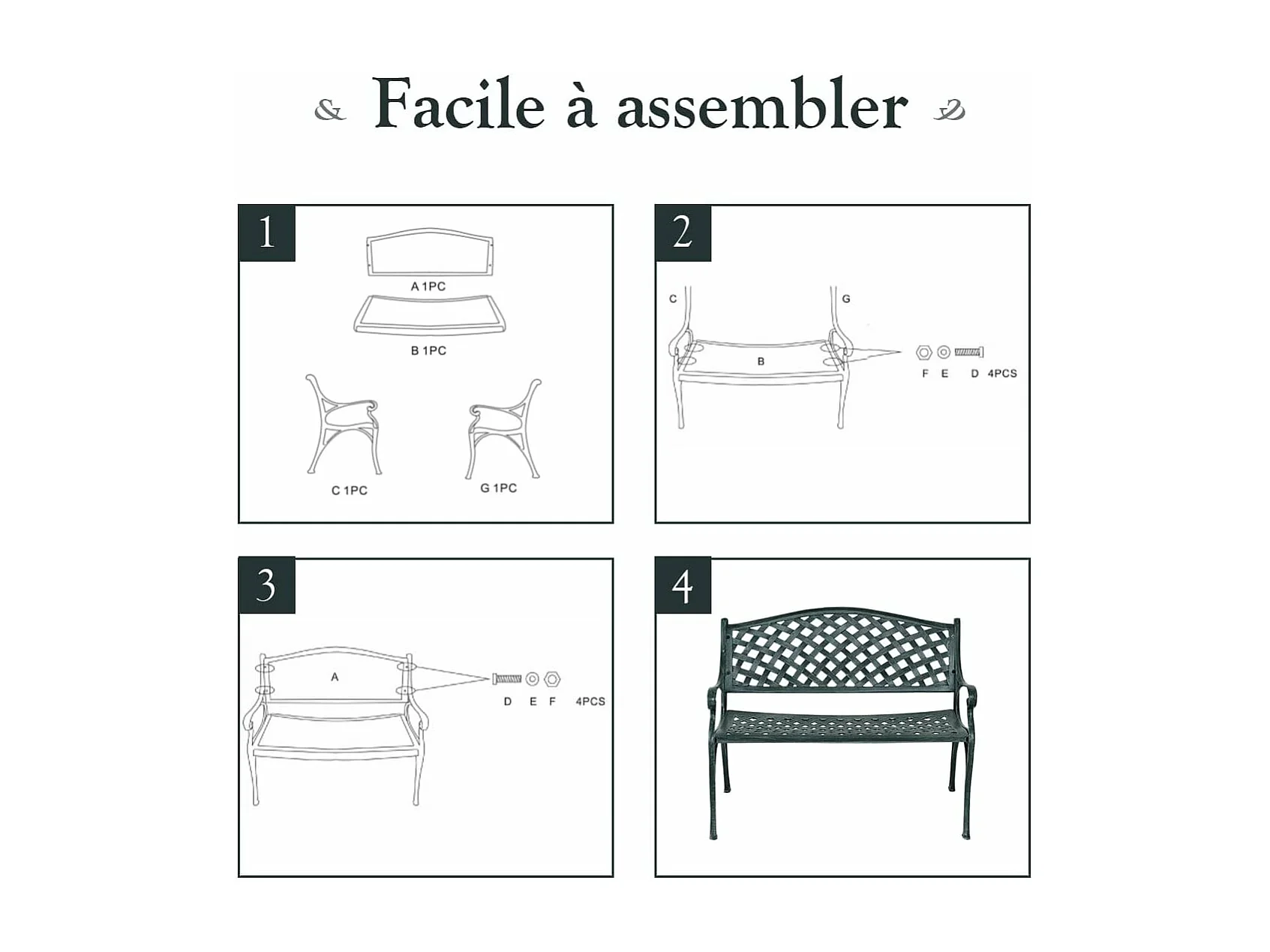 Facile à assembler

1

A 1PC

B 1PC

C 1PC

G 1PC

2

C

G

B

F E D 4PCS

3

A

D E F 4PCS

4