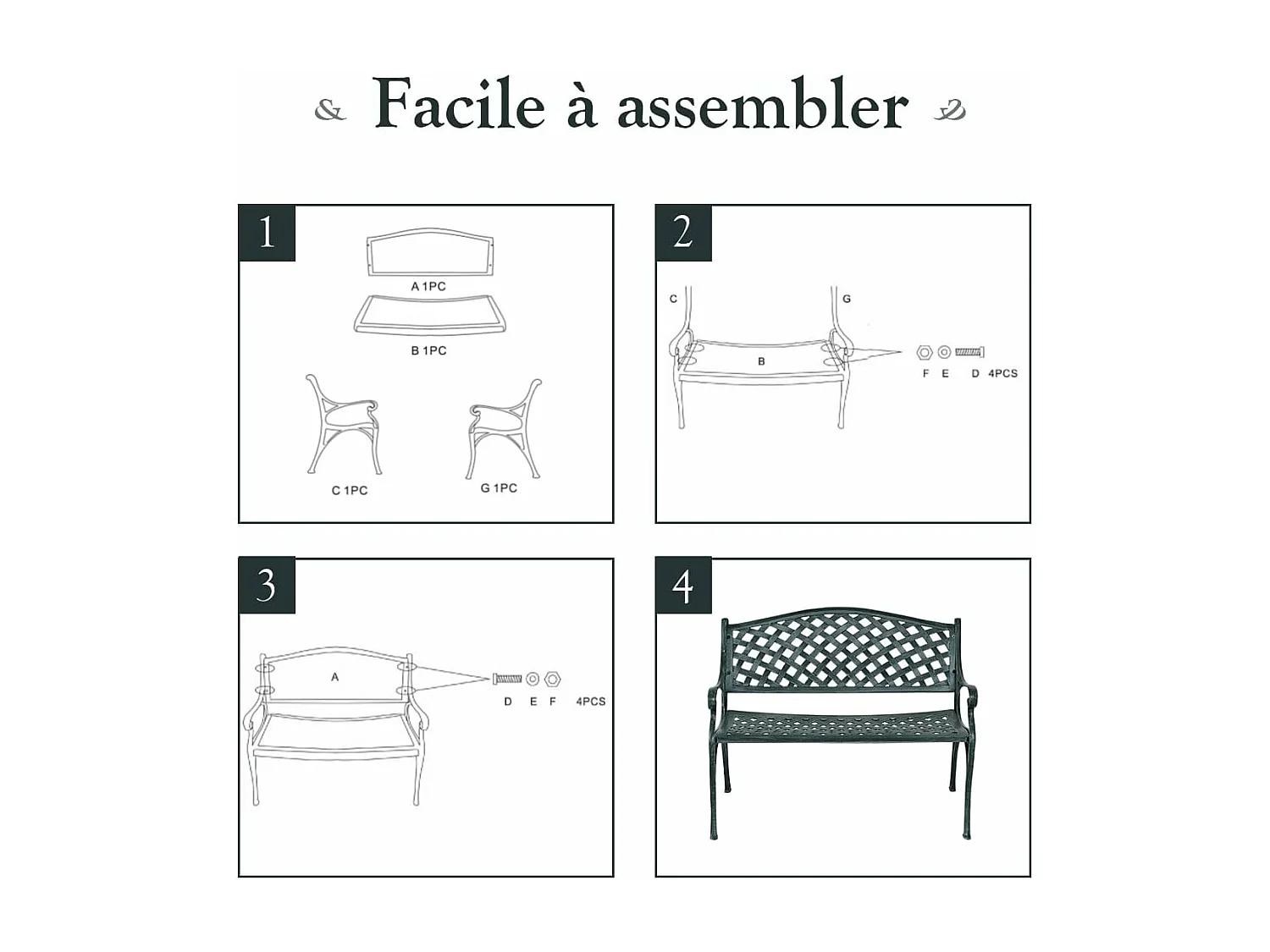 Facile à assembler

1

A 1PC

B 1PC

C 1PC

G 1PC

2

C

G

B

F E D 4PCS

3

A

D E F 4PCS

4