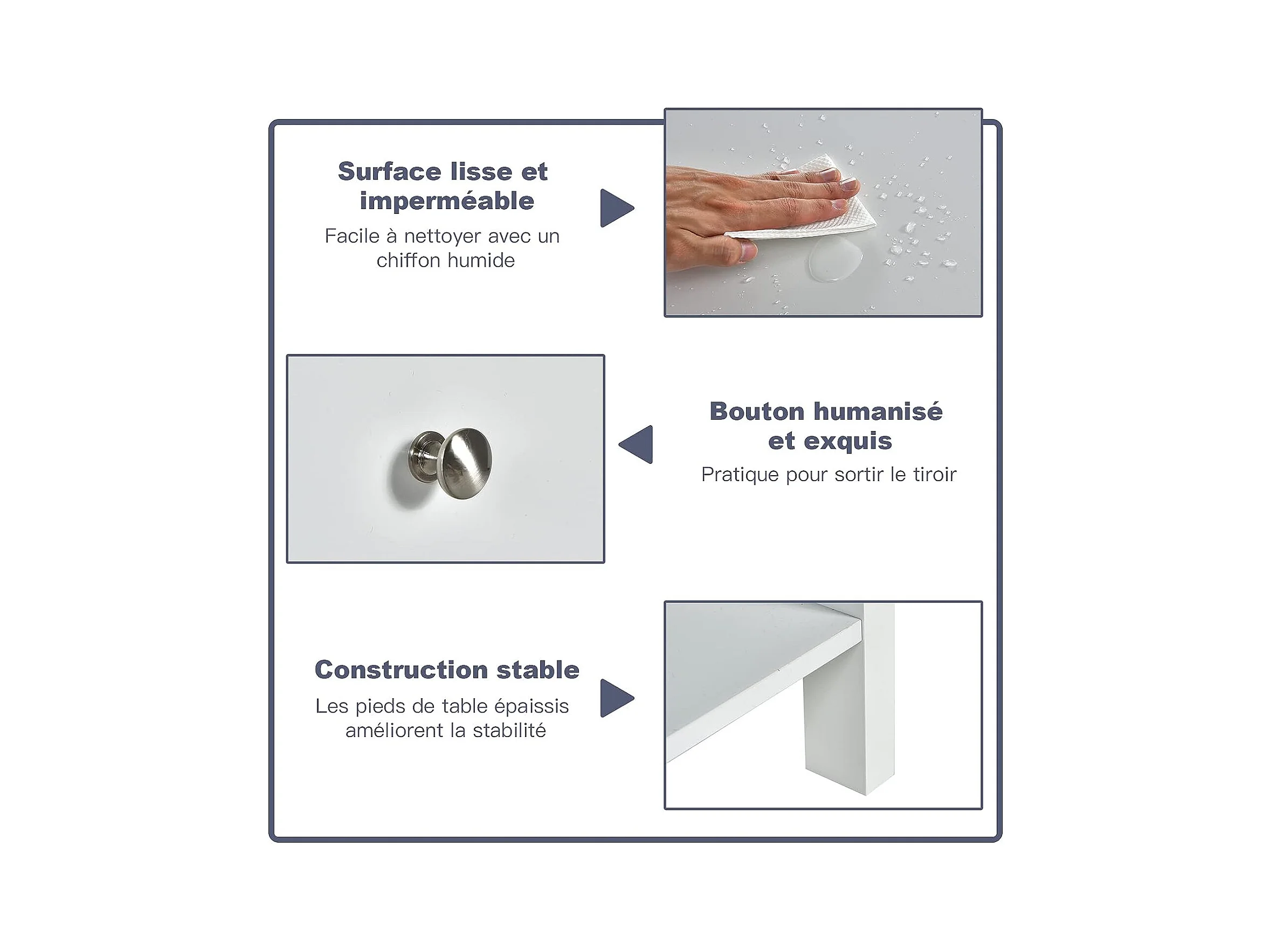 Surface lisse et imperméable

Facile à nettoyer avec un chiffon humide

Bouton humanisé et exquis

Pratique pour sortir le tiroir

Construction stable

Les pieds de table épaissis améliorent la stabilité