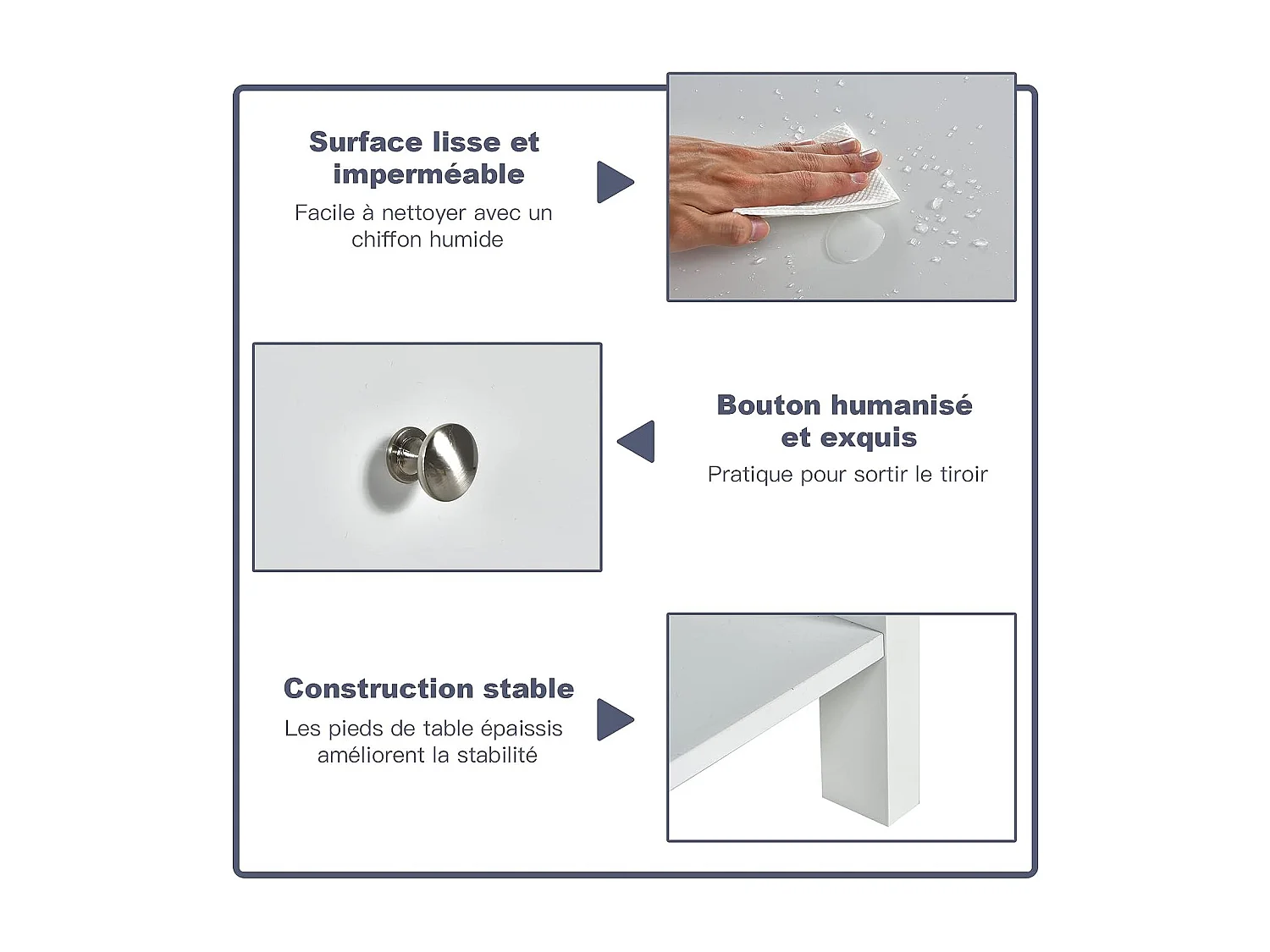 Surface lisse et imperméable

Facile à nettoyer avec un chiffon humide

Bouton humanisé et exquis

Pratique pour sortir le tiroir

Construction stable

Les pieds de table épaissis améliorent la stabilité