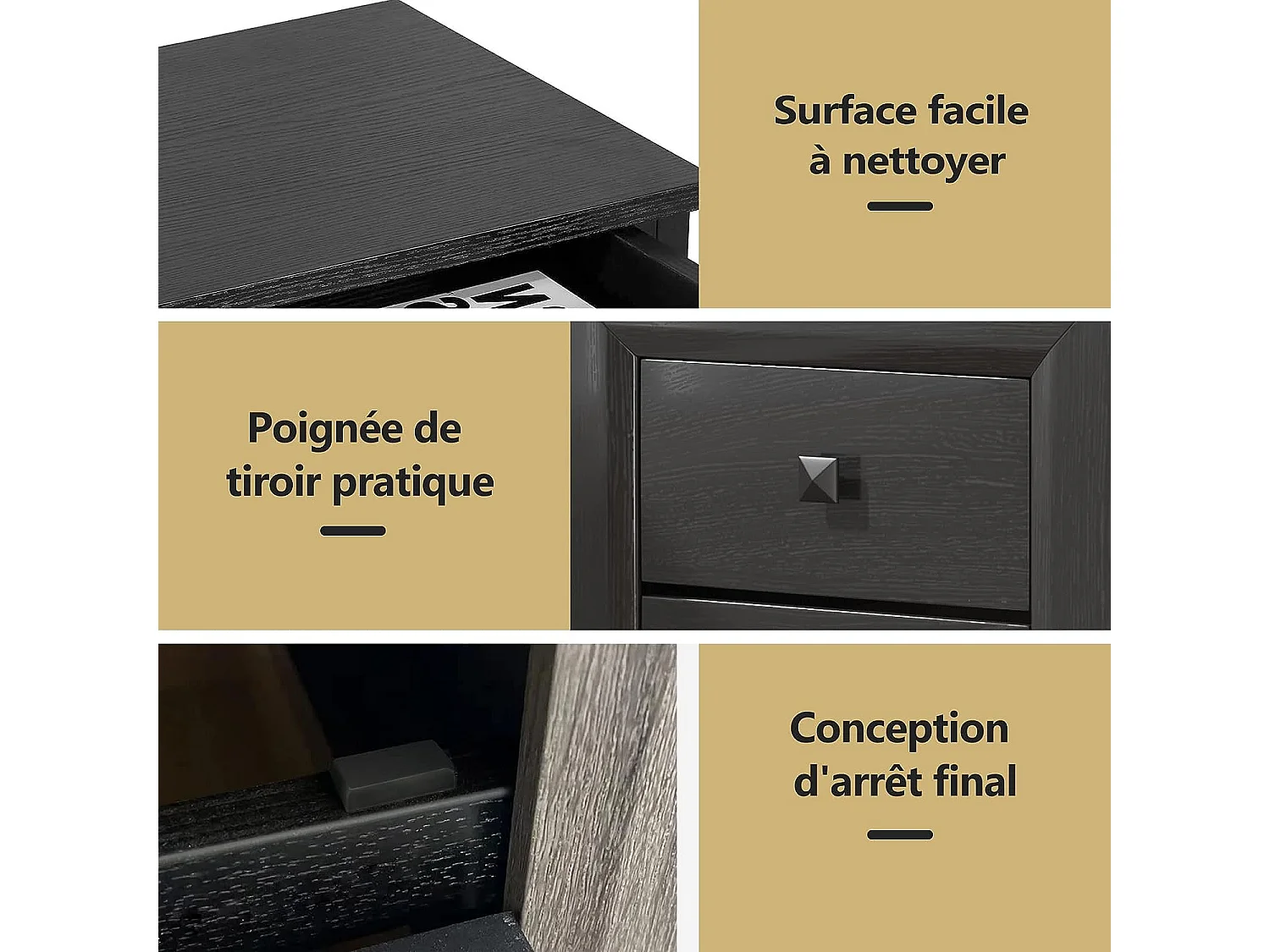 Surface facile à nettoyer

Poignée de tiroir pratique

Conception d'arrêt final