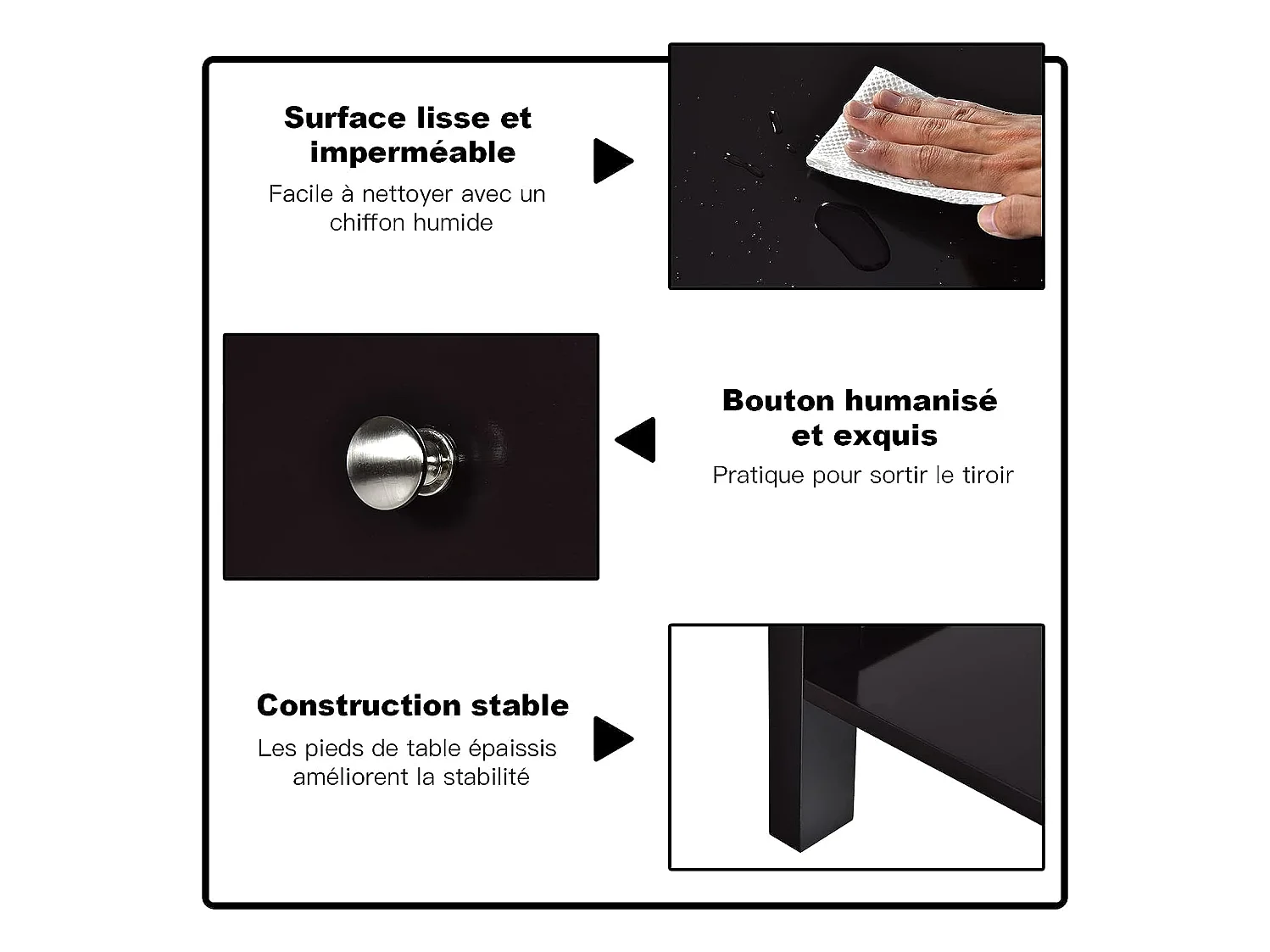 Surface lisse et imperméable

Facile à nettoyer avec un chiffon humide

Bouton humanisé et exquis

Pratique pour sortir le tiroir

Construction stable

Les pieds de table épaissis améliorent la stabilité