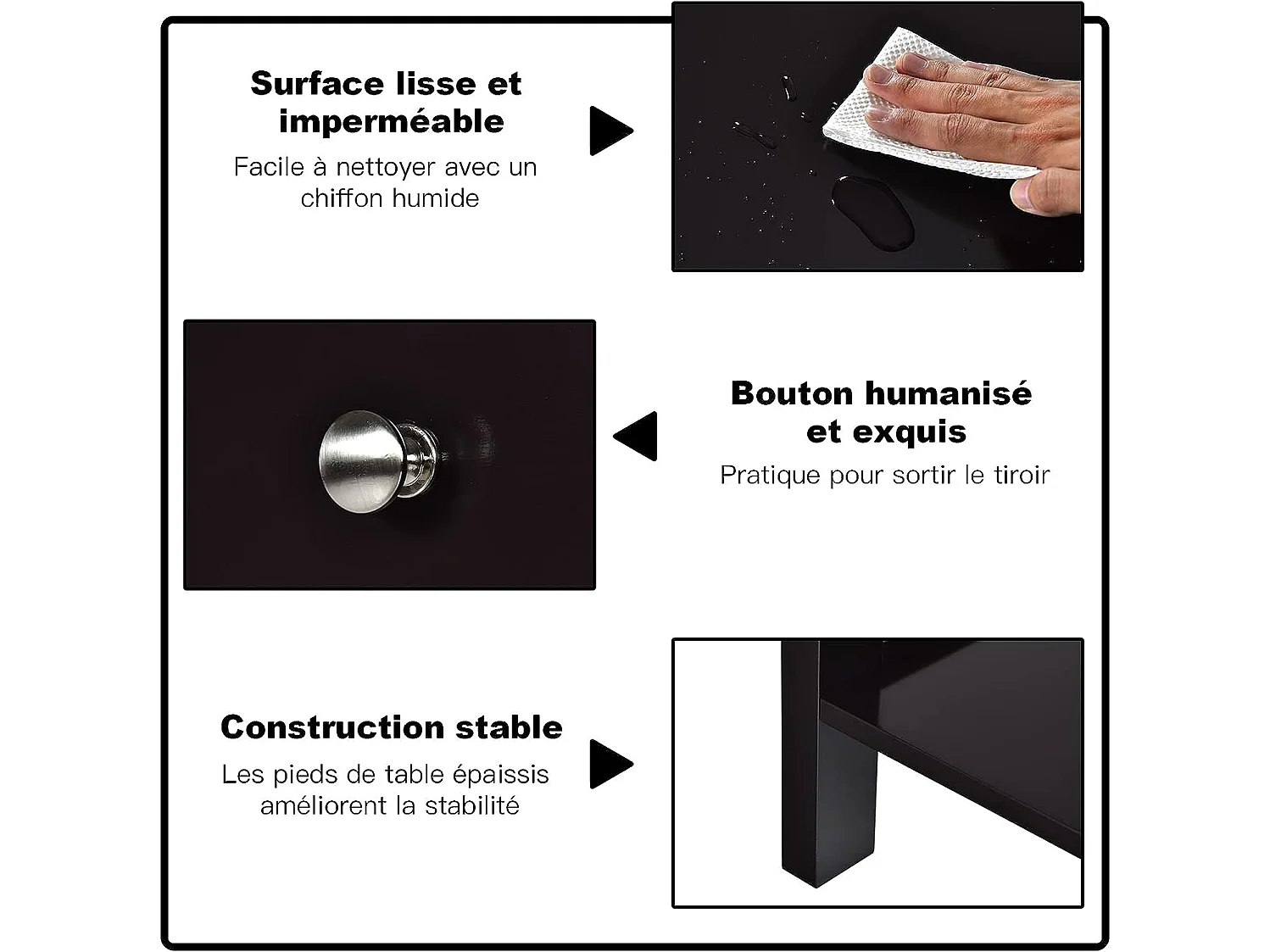 Surface lisse et imperméable

Facile à nettoyer avec un chiffon humide

Bouton humanisé et exquis

Pratique pour sortir le tiroir

Construction stable

Les pieds de table épaissis améliorent la stabilité