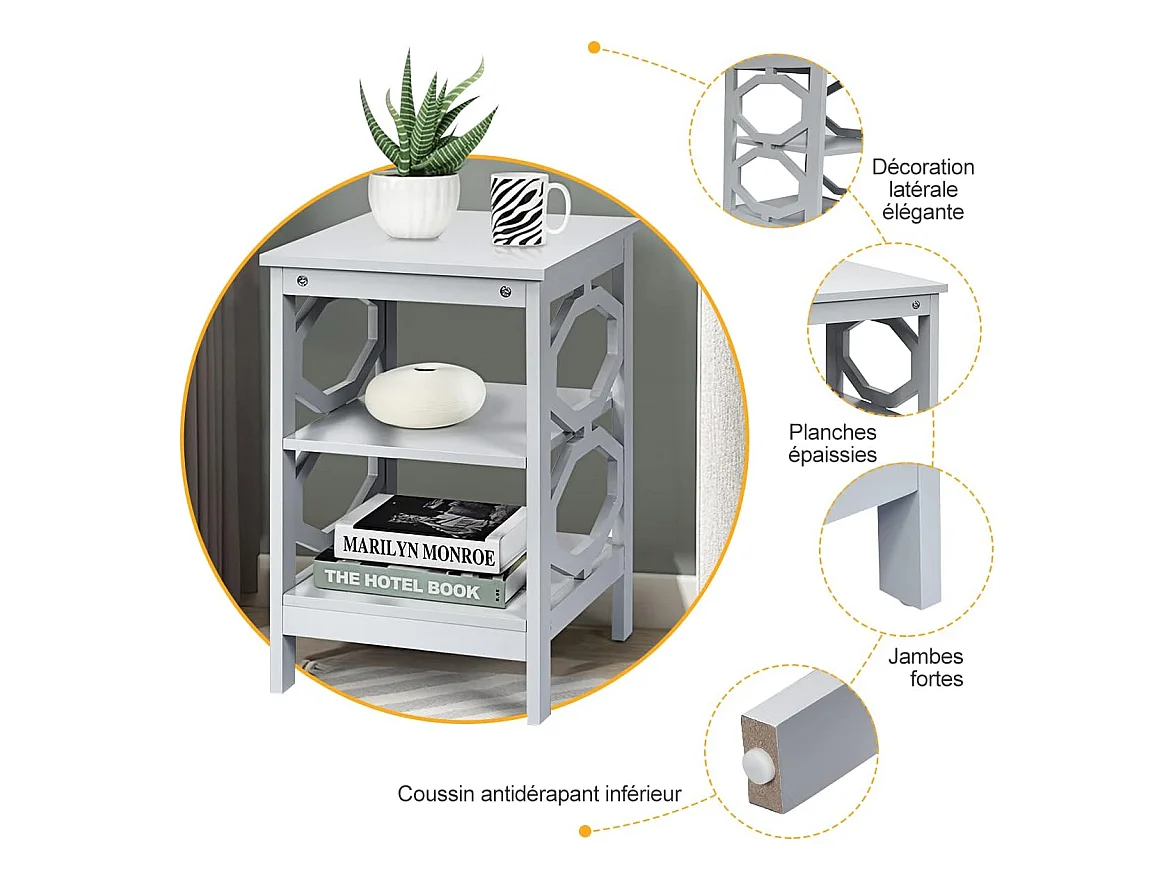 MARILYN MONROE
THE HOTEL BOOK

Décoration latérale élégante

Planches épaissies

Jambes fortes

Coussin antidérapant inférieur