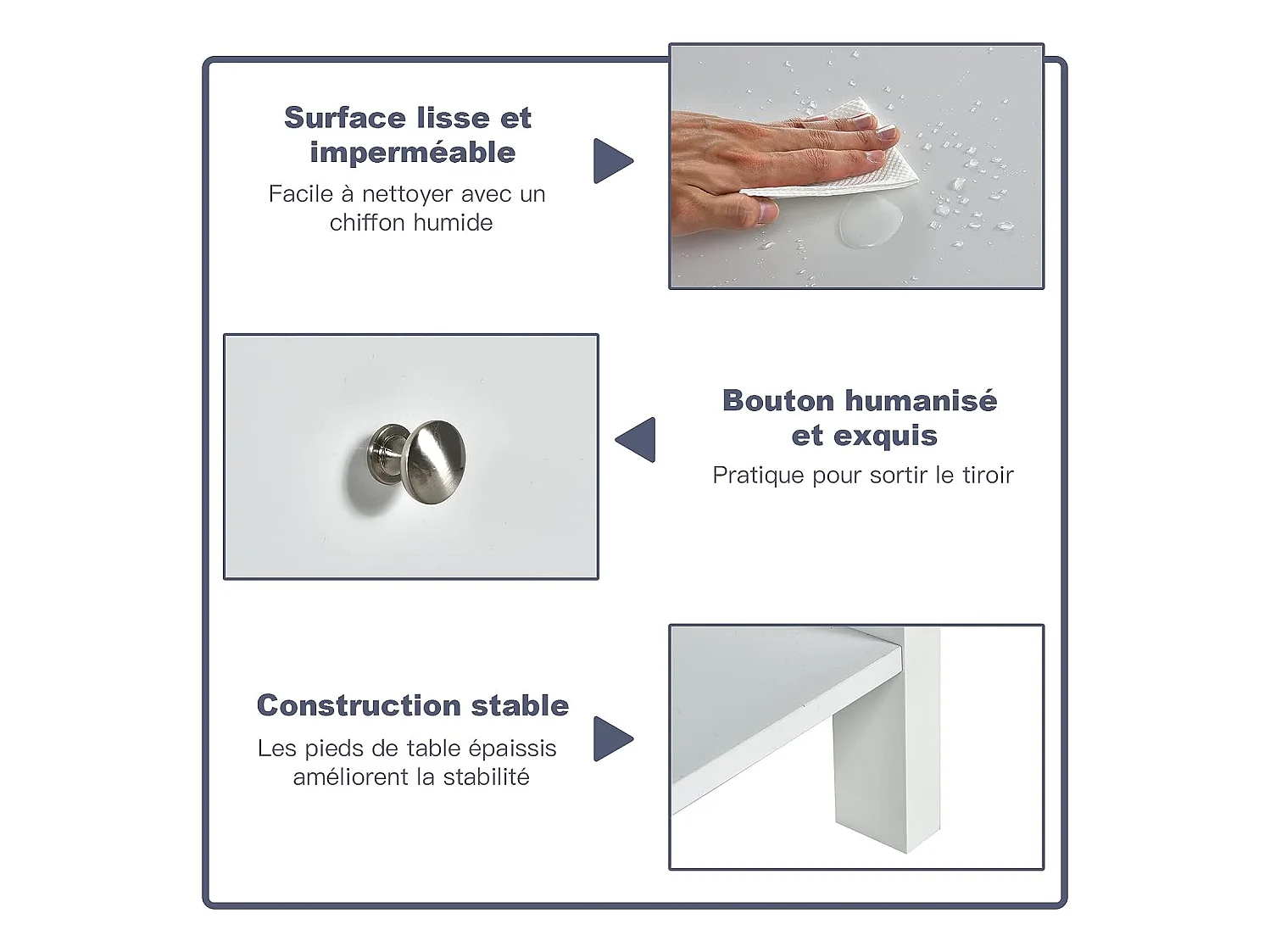 Surface lisse et imperméable

Facile à nettoyer avec un chiffon humide

Bouton humanisé et exquis

Pratique pour sortir le tiroir

Construction stable

Les pieds de table épaissis améliorent la stabilité