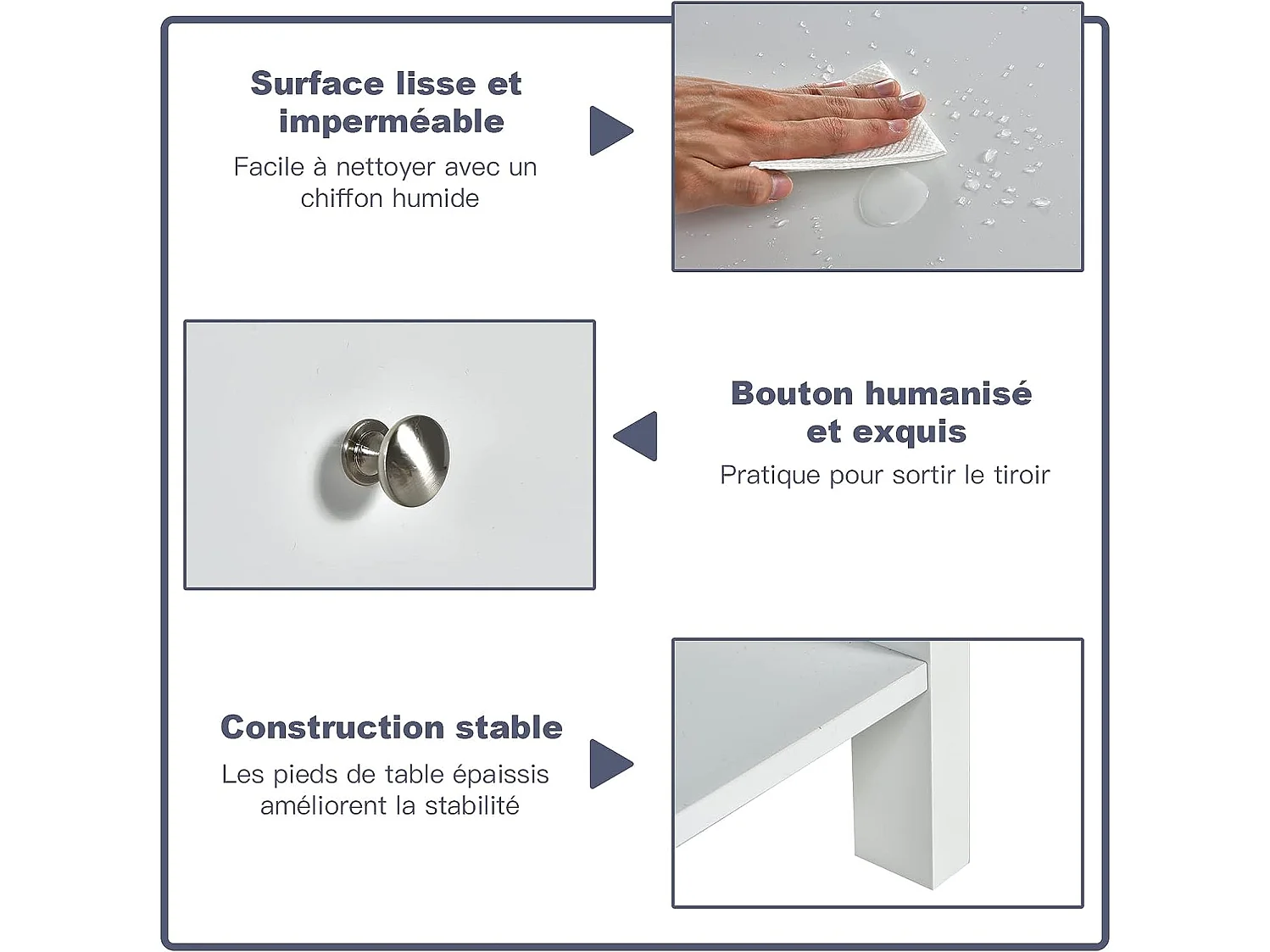 Surface lisse et imperméable

Facile à nettoyer avec un chiffon humide

Bouton humanisé et exquis

Pratique pour sortir le tiroir

Construction stable

Les pieds de table épaissis améliorent la stabilité