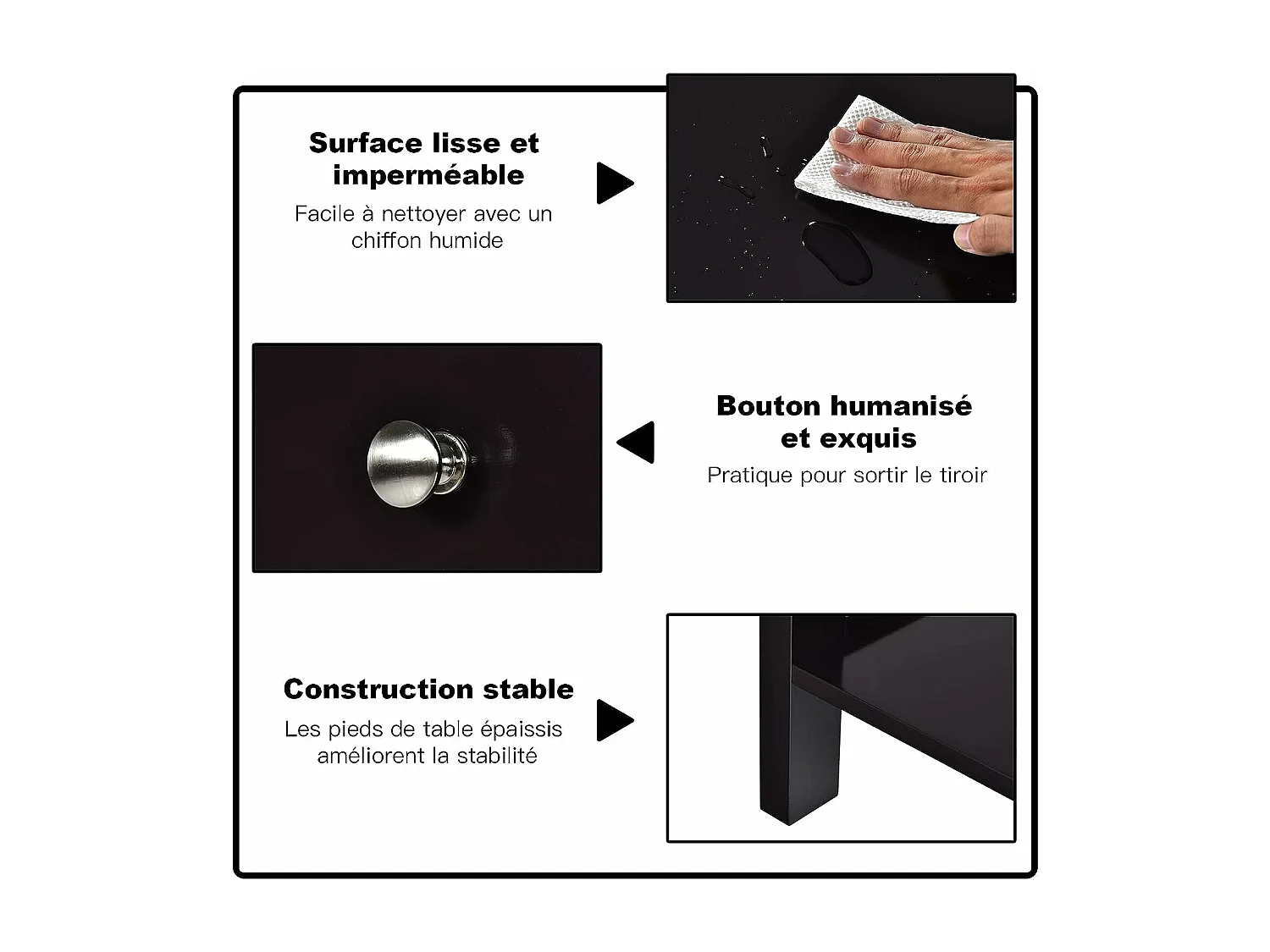 Surface lisse et imperméable

Facile à nettoyer avec un chiffon humide

Bouton humanisé et exquis

Pratique pour sortir le tiroir

Construction stable

Les pieds de table épaissis améliorent la stabilité