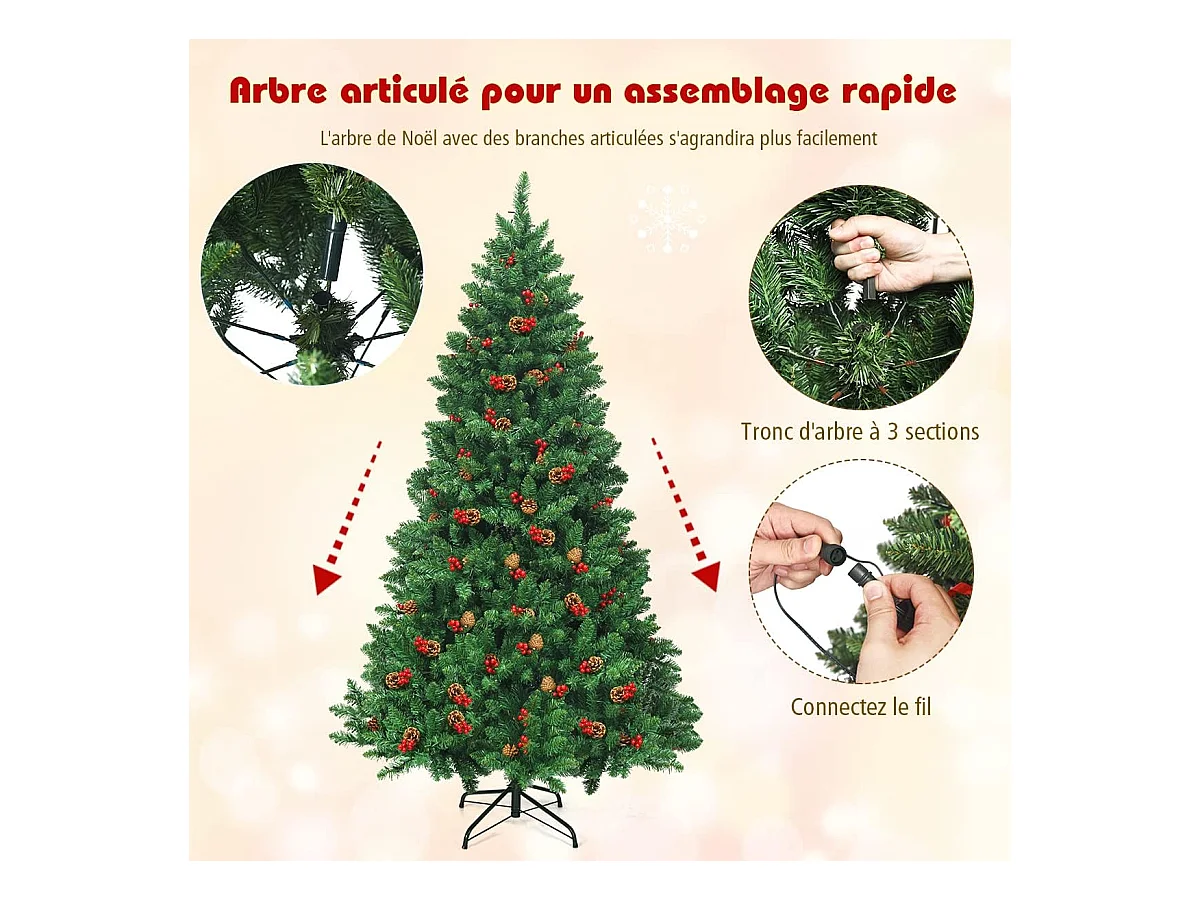 Arbre articulé pour un assemblage rapide

L'arbre de Noël avec des branches articulées s'agrandira plus facilement

Tronc d'arbre à 3 sections

Connectez le fil