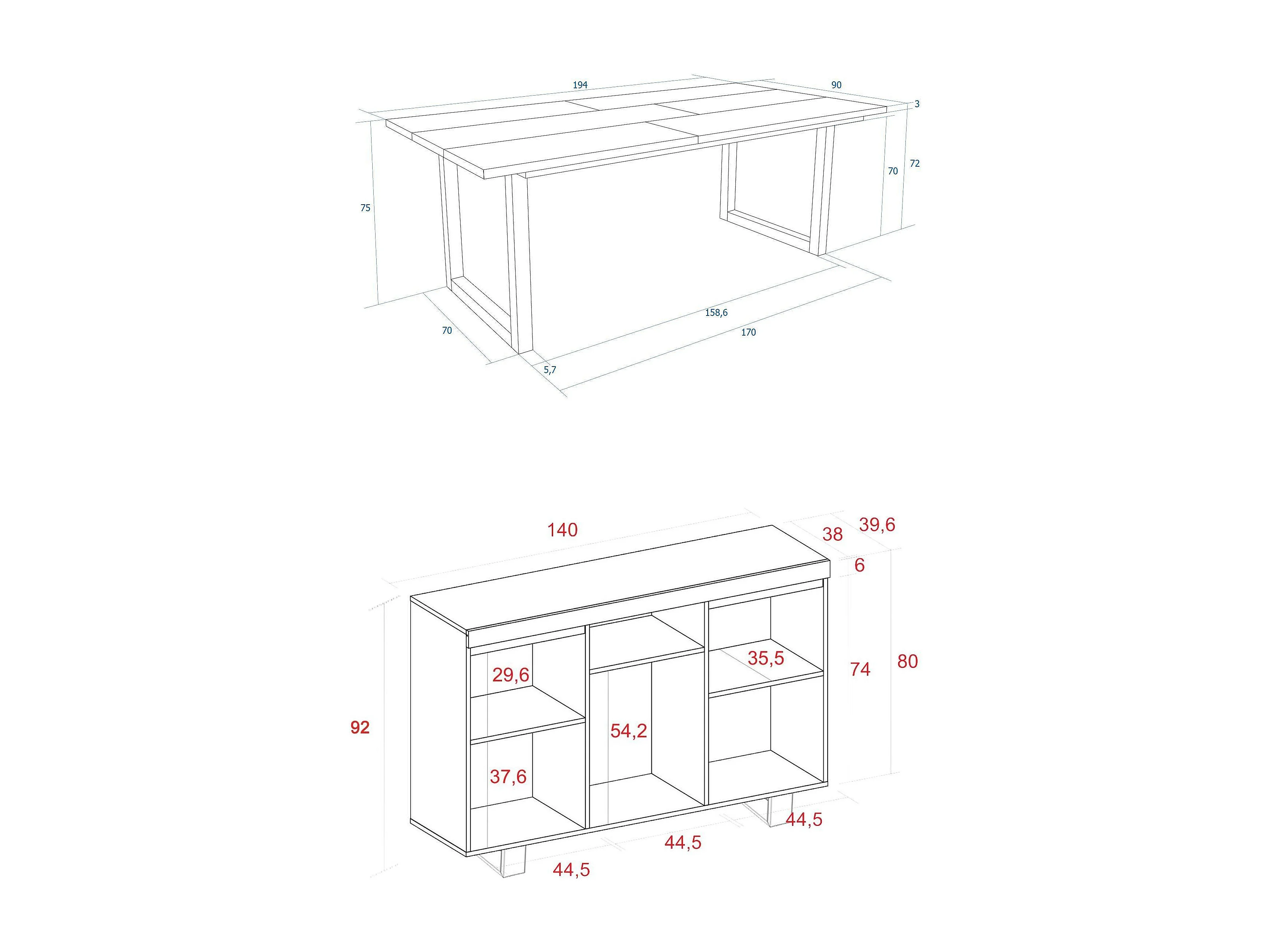 194
90
3
70
72
75
158,6
170
70
5,7

140
38
39,6
6
29,6
35,5
74
80
92
54,2
37,6
44,5
44,5
44,5