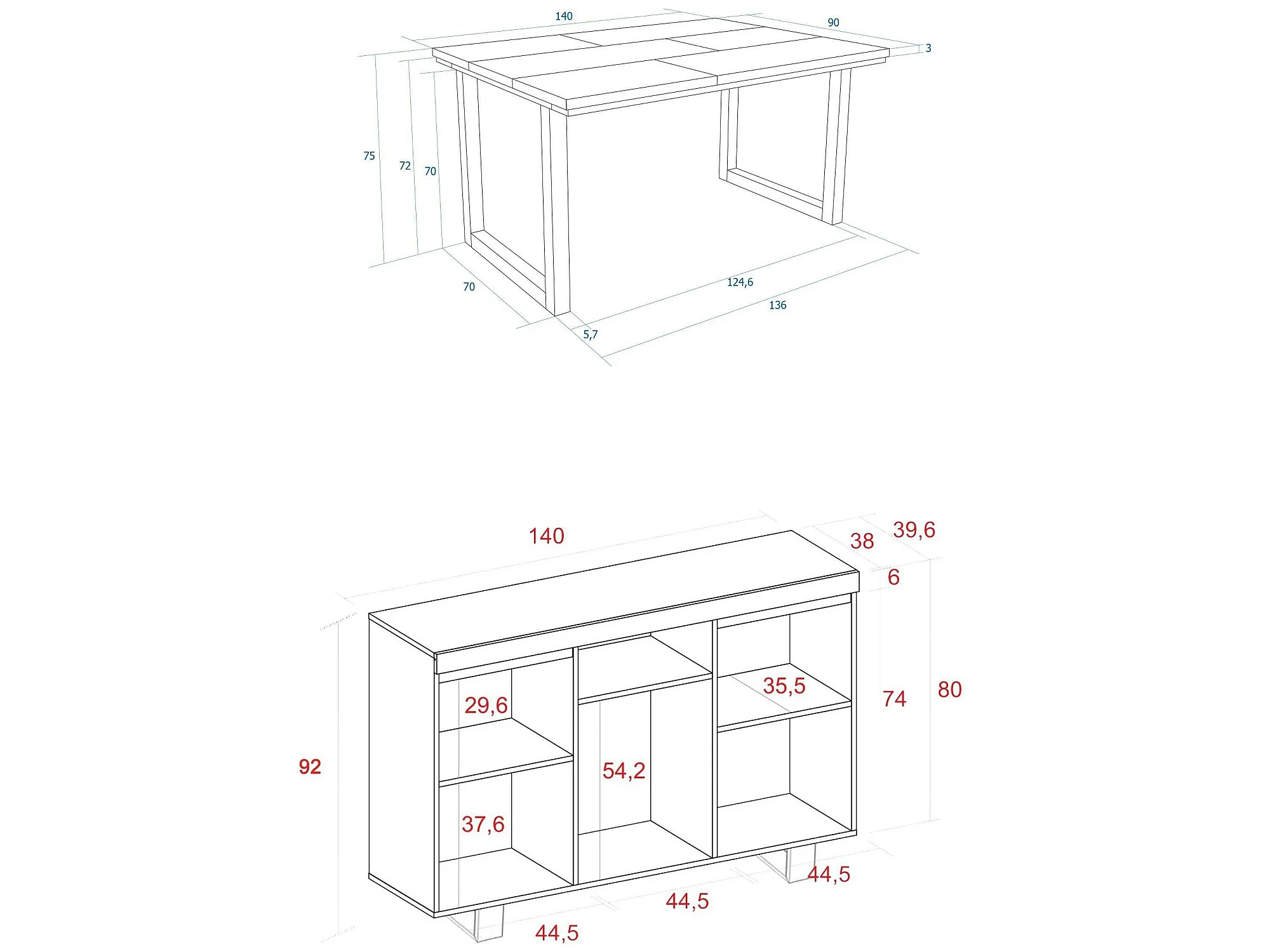 140
90
3
75
72
70
70
124,6
136
5,7

140
38
39,6
6
29,6
35,5
74
80
92
54,2
37,6
44,5
44,5
44,5