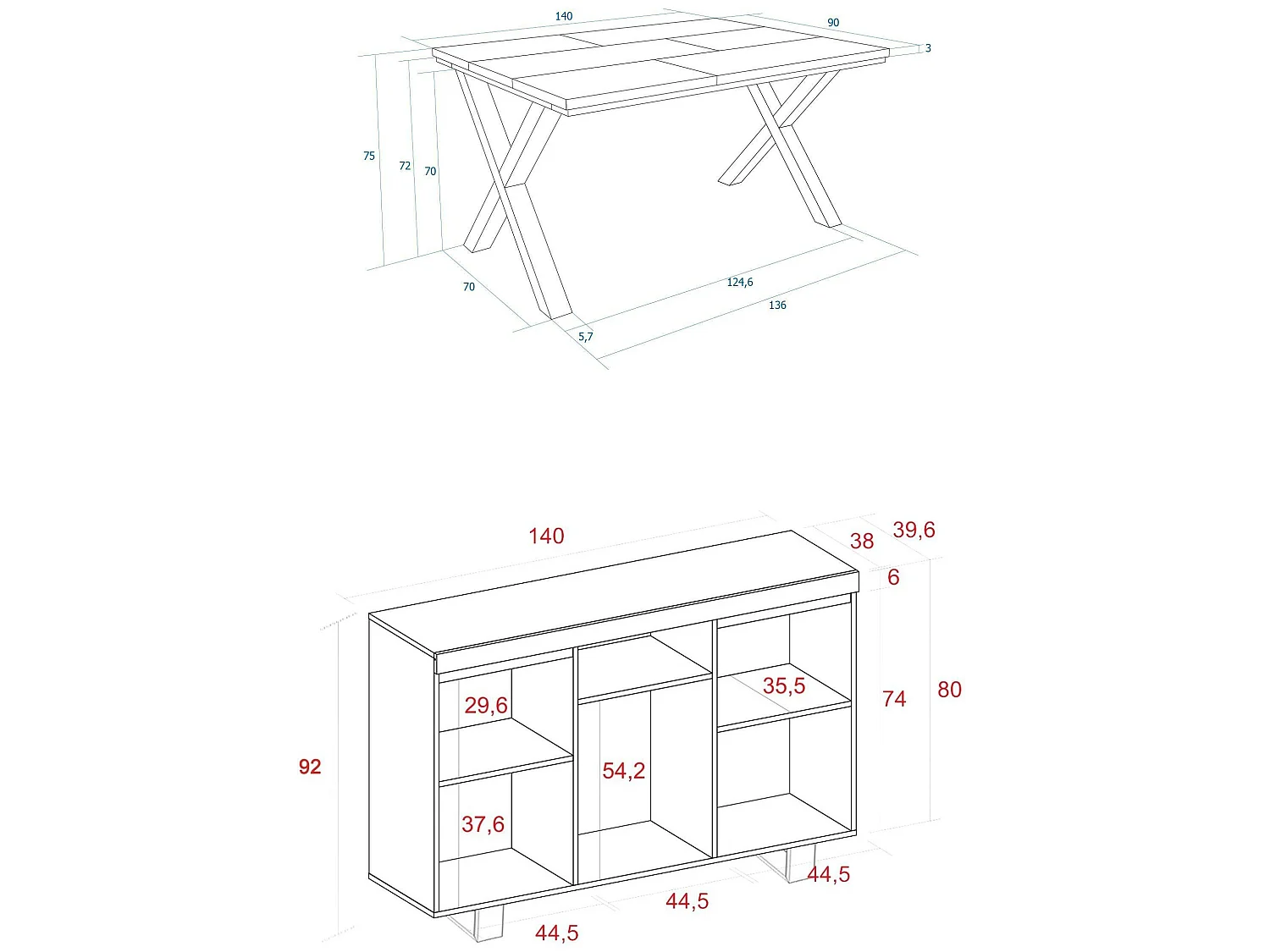 140
90
3
75
72
70
70
124,6
136
5,7

140
38
39,6
6
29,6
35,5
74
80
92
54,2
37,6
44,5
44,5
44,5