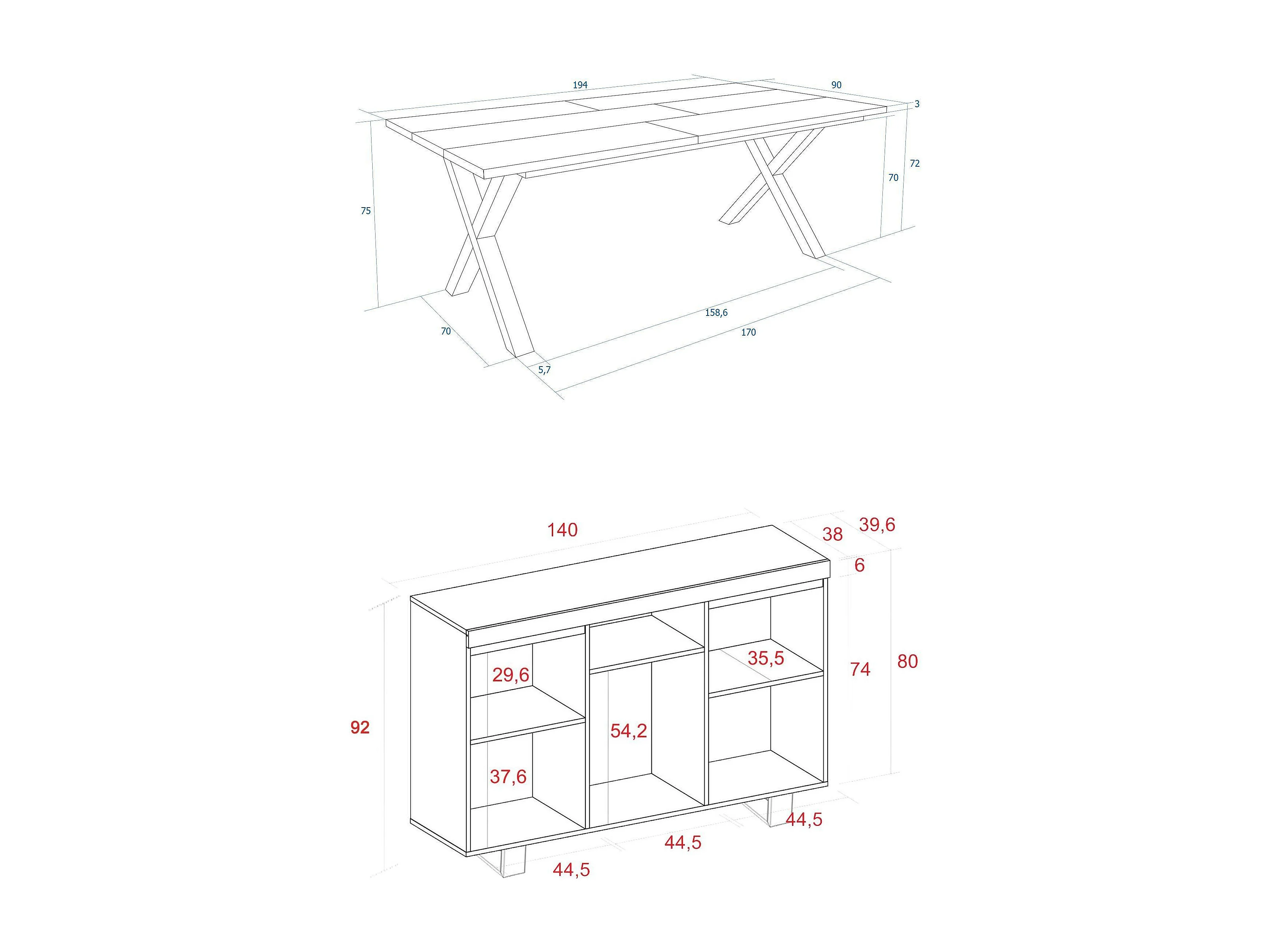 194
90
3
72
70
75
158,6
170
70
5,7

140
38
39,6
6
29,6
35,5
74
80
92
54,2
37,6
44,5
44,5
44,5