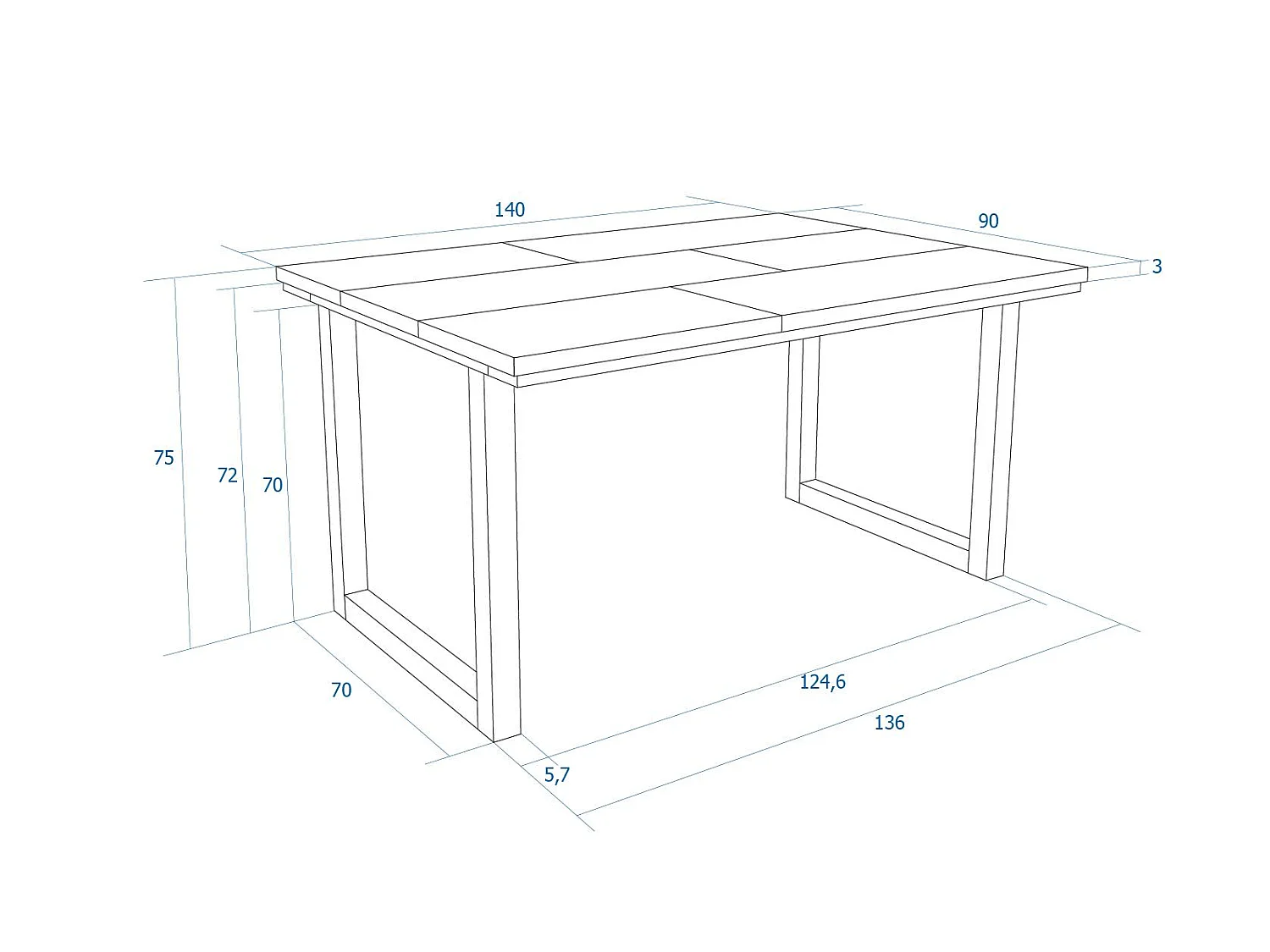 140

90

3

75

72

70

70

124,6

136

5,7