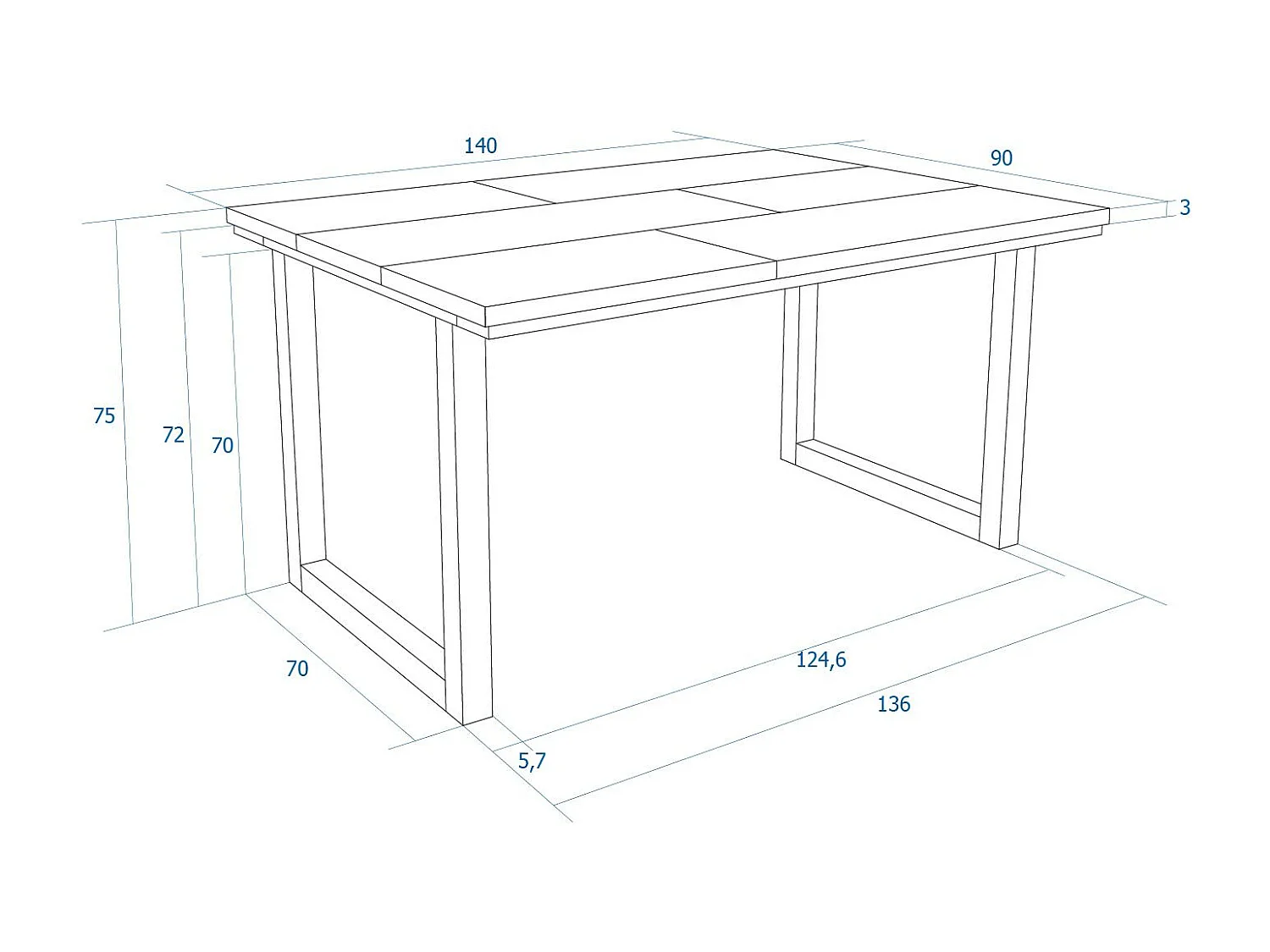 140
90
3
75
72
70
70
124,6
136
5,7