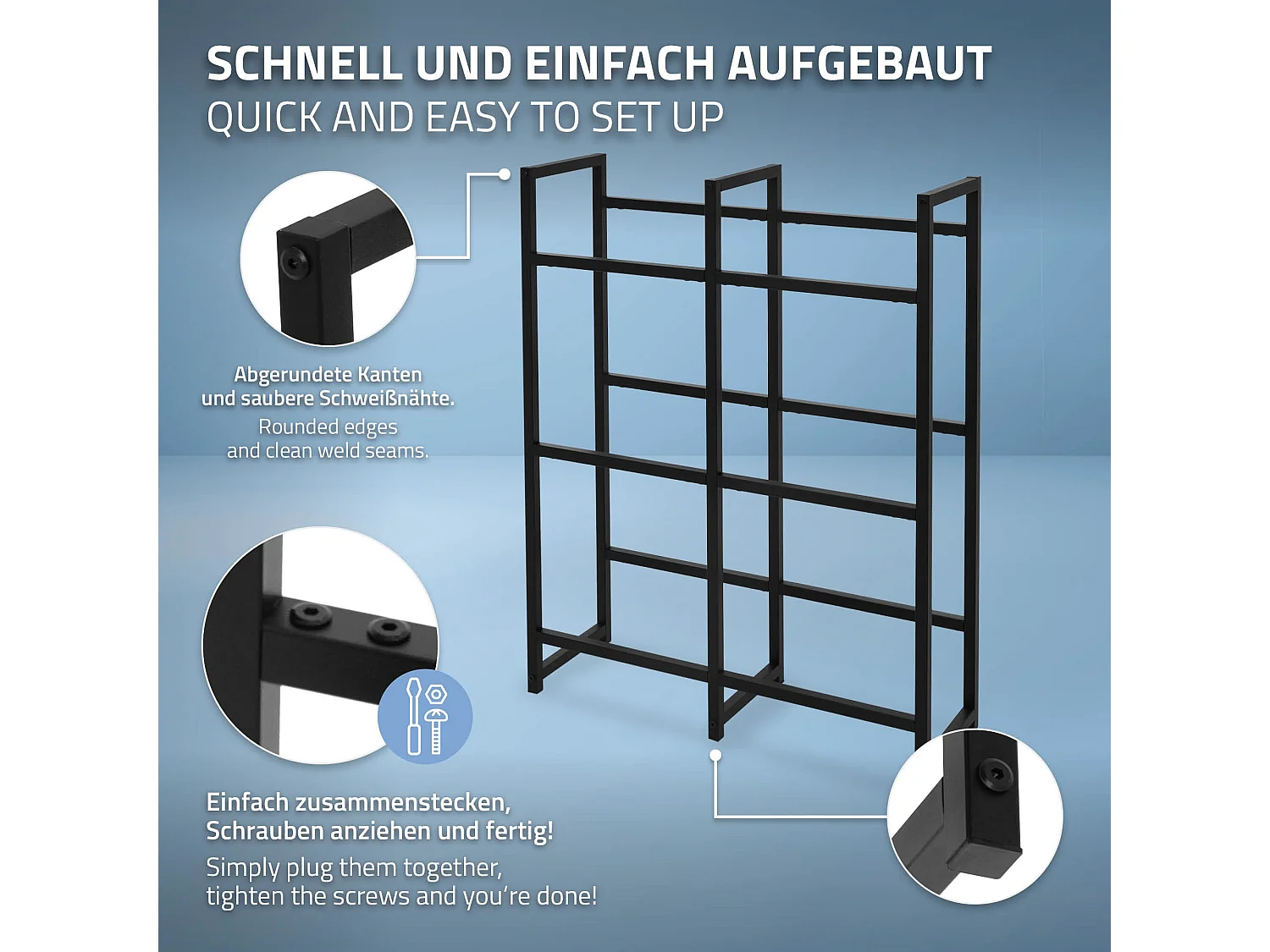 SCHNELL UND EINFACH AUFGEBAUT
QUICK AND EASY TO SET UP

Abgerundete Kanten
und saubere Schweißnähte.
Rounded edges
and clean weld seams.

Einfach zusammenstecken,
Schrauben anziehen und fertig!
Simply plug them together,
tighten the screws and you're done!