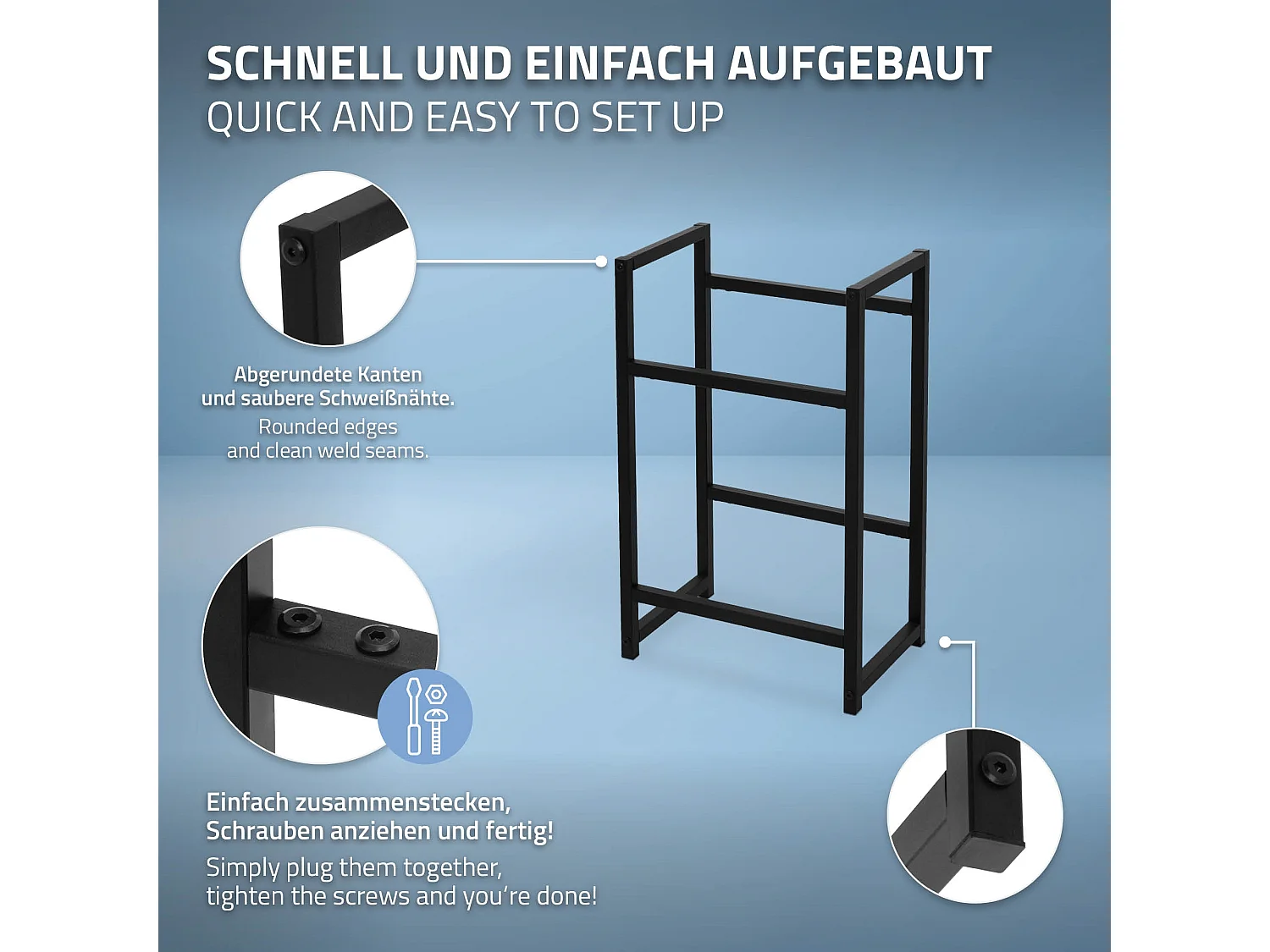 SCHNELL UND EINFACH AUFGEBAUT
QUICK AND EASY TO SET UP

Abgerundete Kanten und saubere Schweißnähte.
Rounded edges and clean weld seams.

Einfach zusammenstecken, Schrauben anziehen und fertig!
Simply plug them together, tighten the screws and you're done!