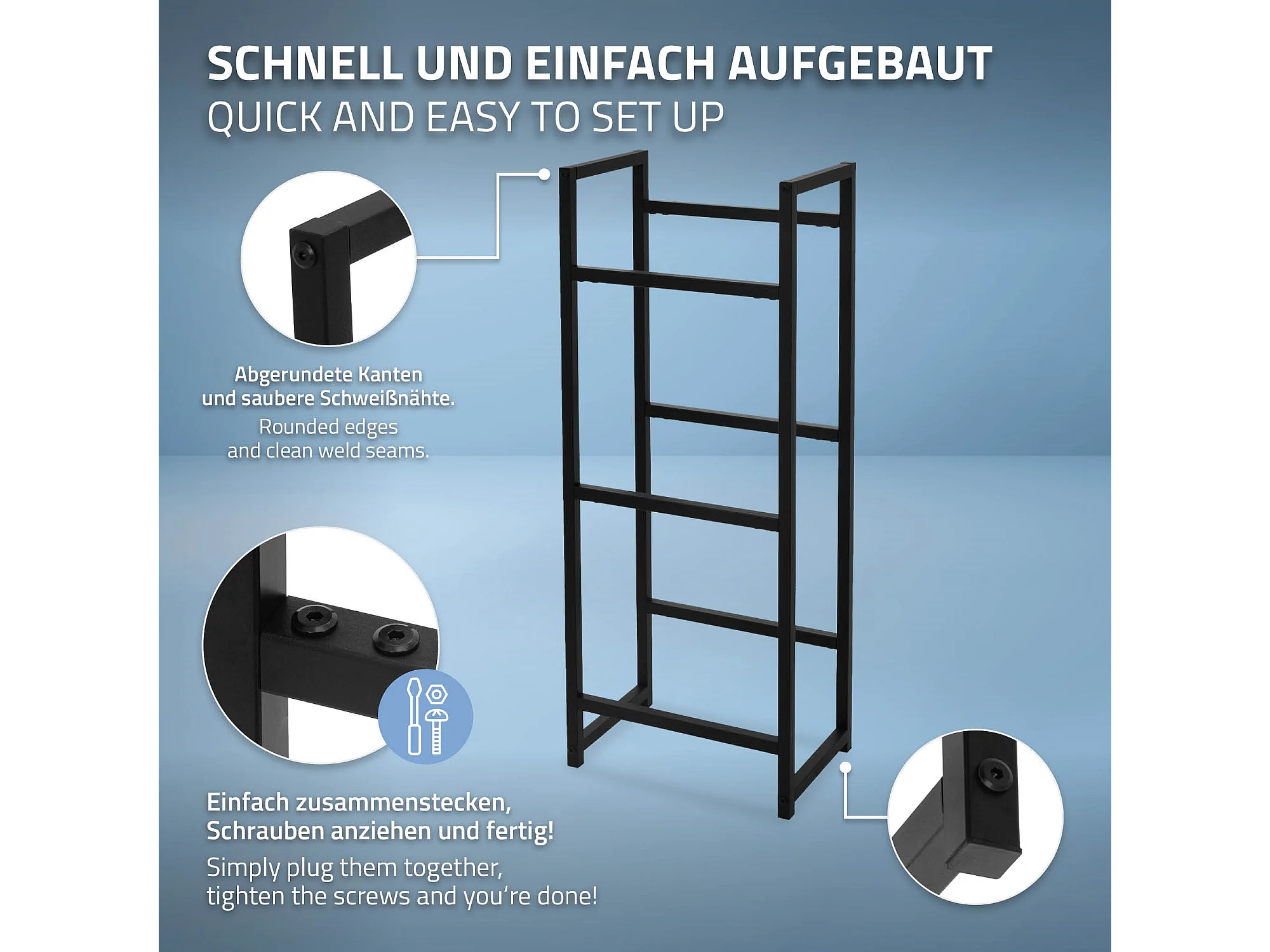 SCHNELL UND EINFACH AUFGEBAUT
QUICK AND EASY TO SET UP

Abgerundete Kanten und saubere Schweißnähte.
Rounded edges and clean weld seams.

Einfach zusammenstecken, Schrauben anziehen und fertig!
Simply plug them together, tighten the screws and you're done!