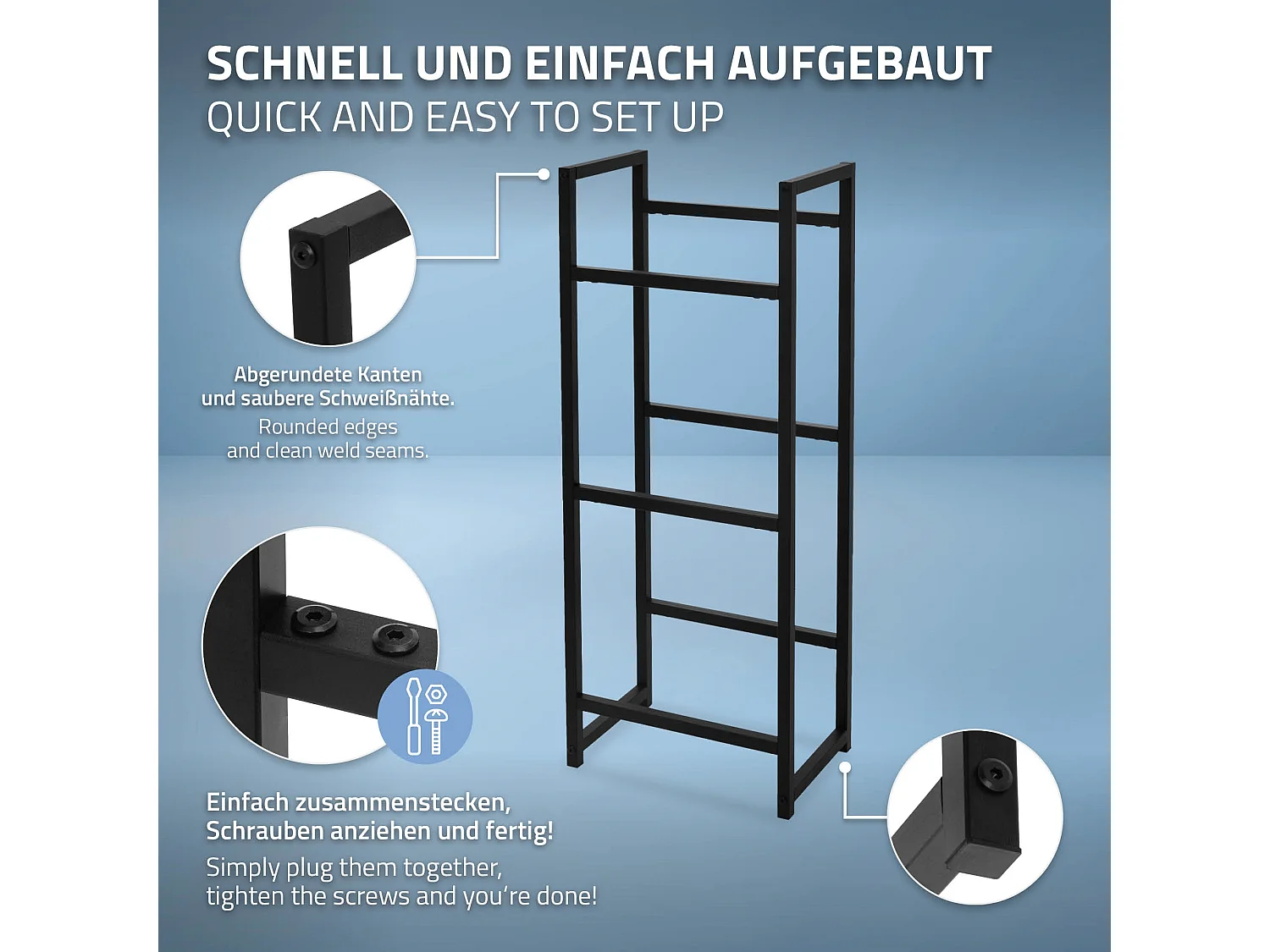 SCHNELL UND EINFACH AUFGEBAUT
QUICK AND EASY TO SET UP

Abgerundete Kanten und saubere Schweißnähte.
Rounded edges and clean weld seams.

Einfach zusammenstecken, Schrauben anziehen und fertig!
Simply plug them together, tighten the screws and you're done!