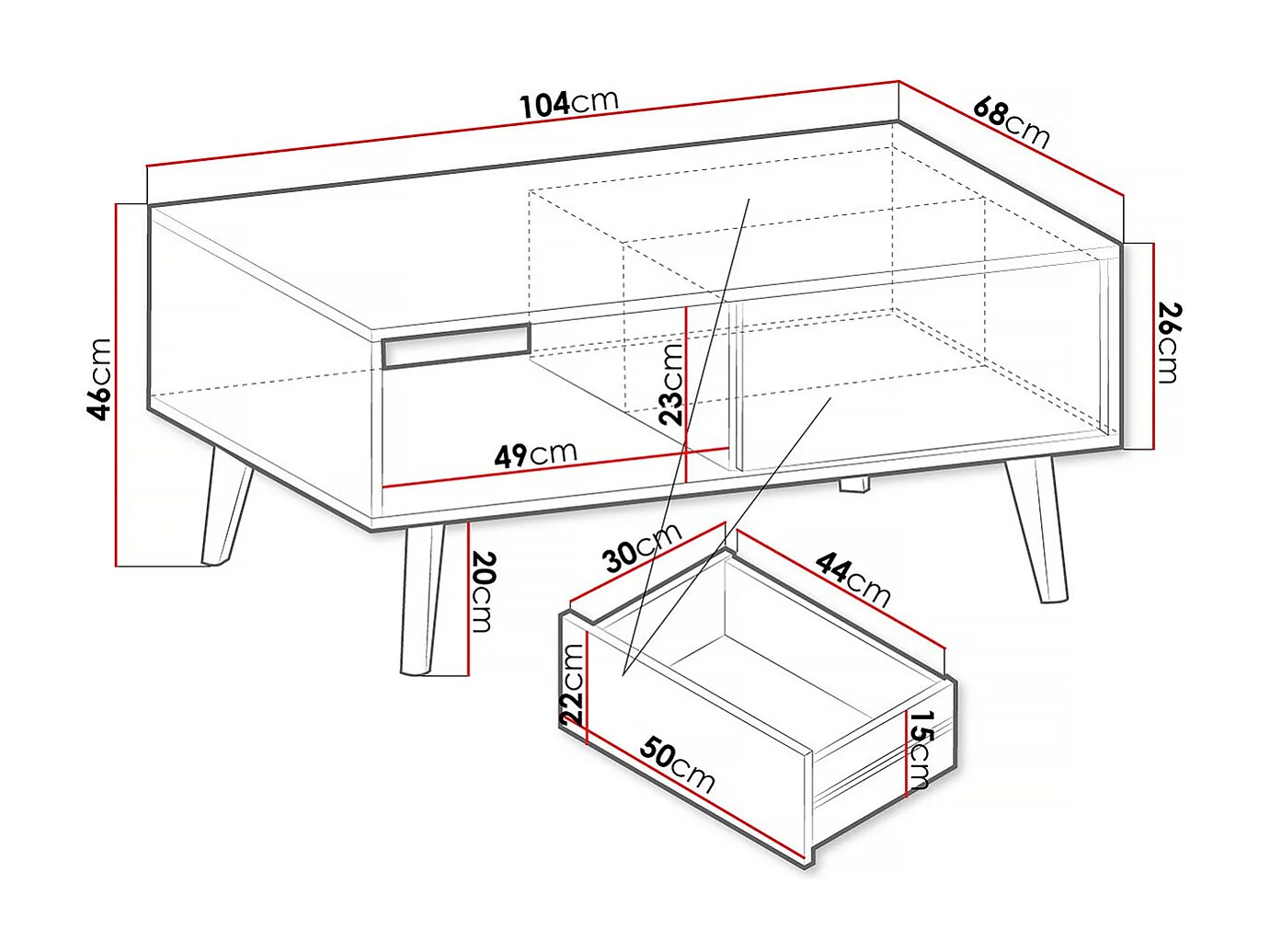 104cm
68cm
46cm
26cm
23cm
49cm
20cm
30cm
44cm
22cm
50cm
15cm