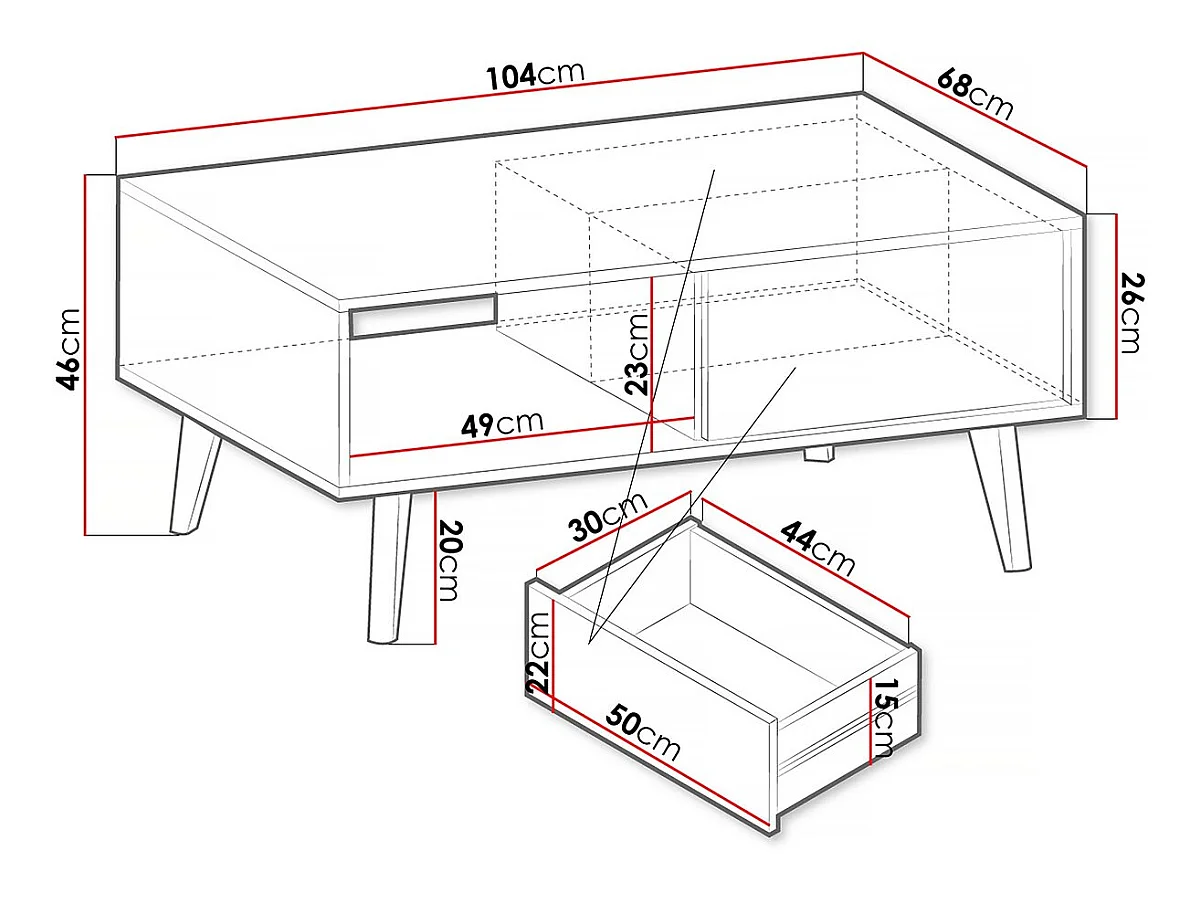 104cm
68cm
46cm
26cm
23cm
49cm
20cm
30cm
44cm
22cm
50cm
15cm