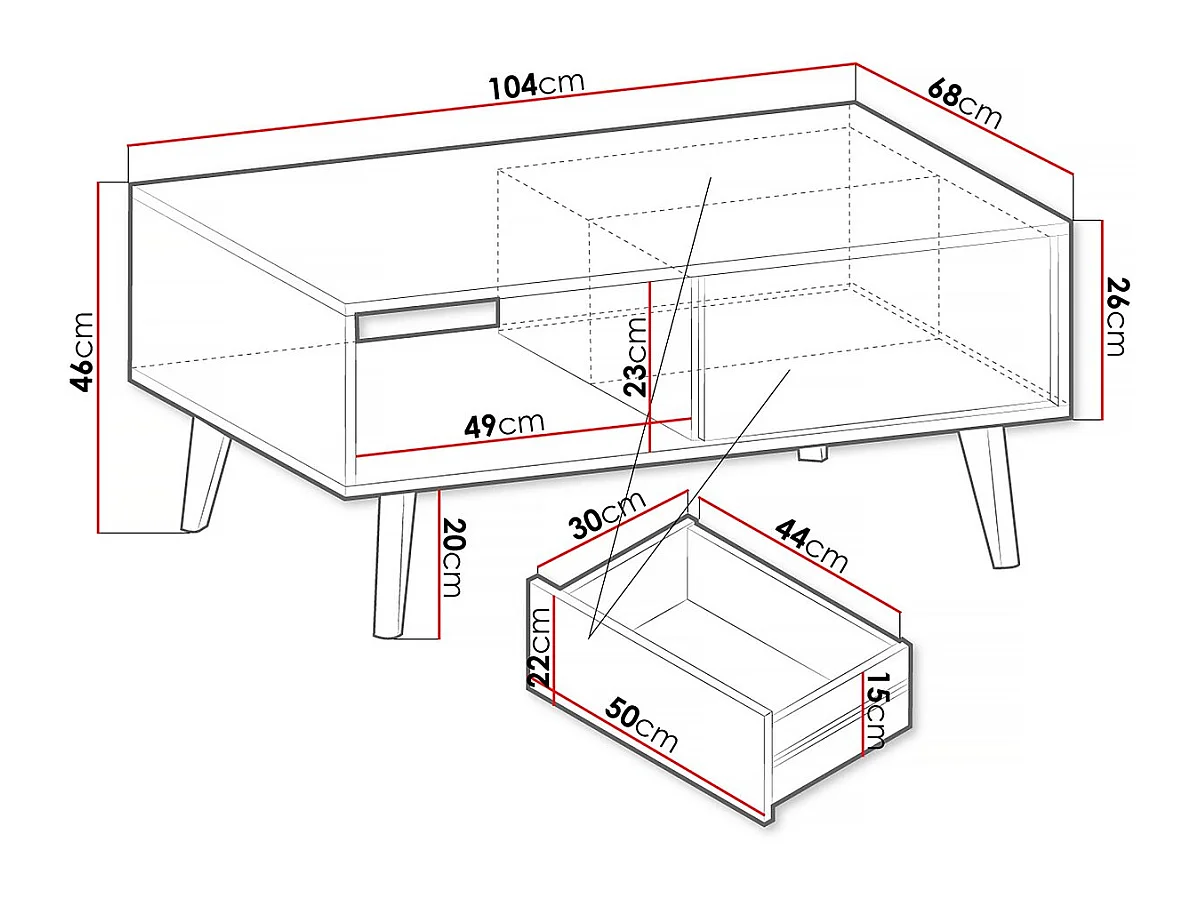 104cm
68cm
46cm
26cm
23cm
49cm
20cm
30cm
44cm
22cm
50cm
15cm